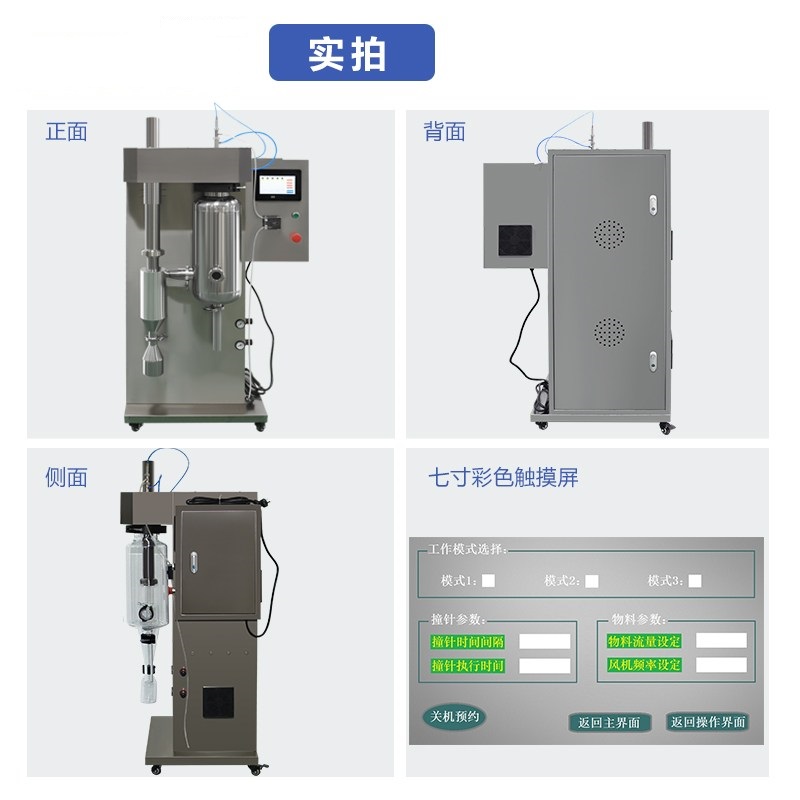 实拍

正面

背面

侧面

七寸彩色触摸屏

工作模式选择:

模式1:

模式2:

模式3:

撞针参数:

撞针时间间隔

撞针执行时间

物料参数:

物料流量设定

风机频率设定

关机预约

返回主界面

返回操作界面