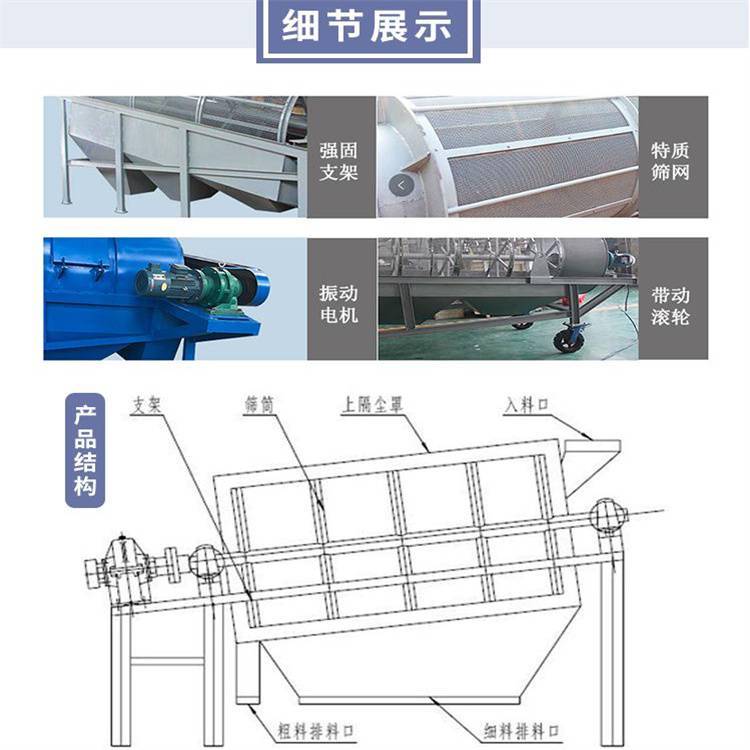 细节展示

强固支架

特质筛网

振动电机

带动滚轮

产品结构

支架

筛筒

上隔尘罩

入料口

粗料排料口

细料排料口