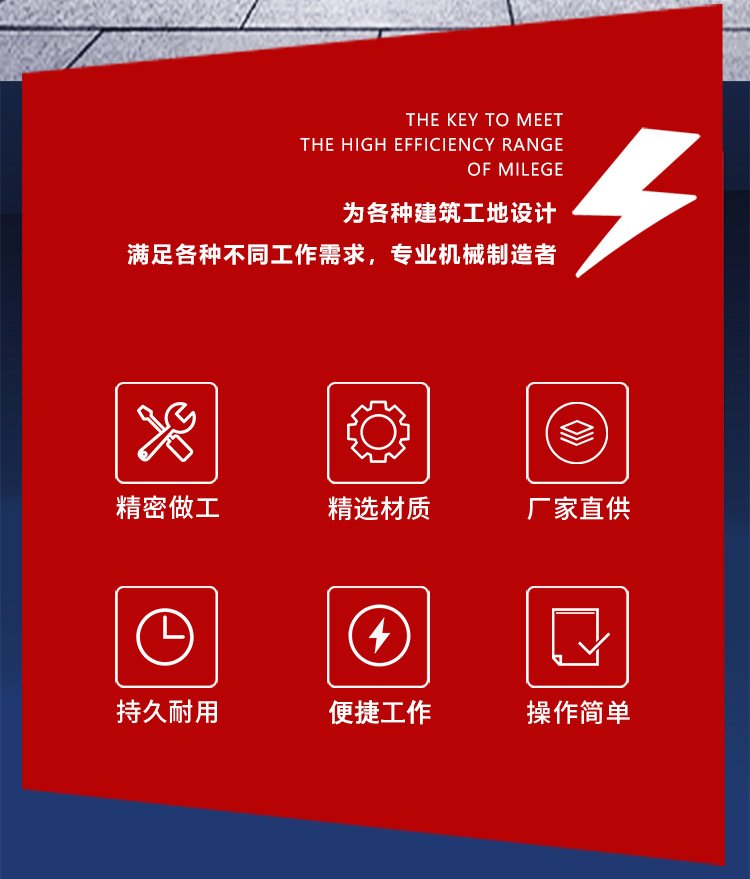 THE KEY TO MEET
THE HIGH EFFICIENCY RANGE
OF MILEGE

为各种建筑工地设计

满足各种不同工作需求，专业机械制造者

精密做工

精选材质

厂家直供

持久耐用

便捷工作

操作简单