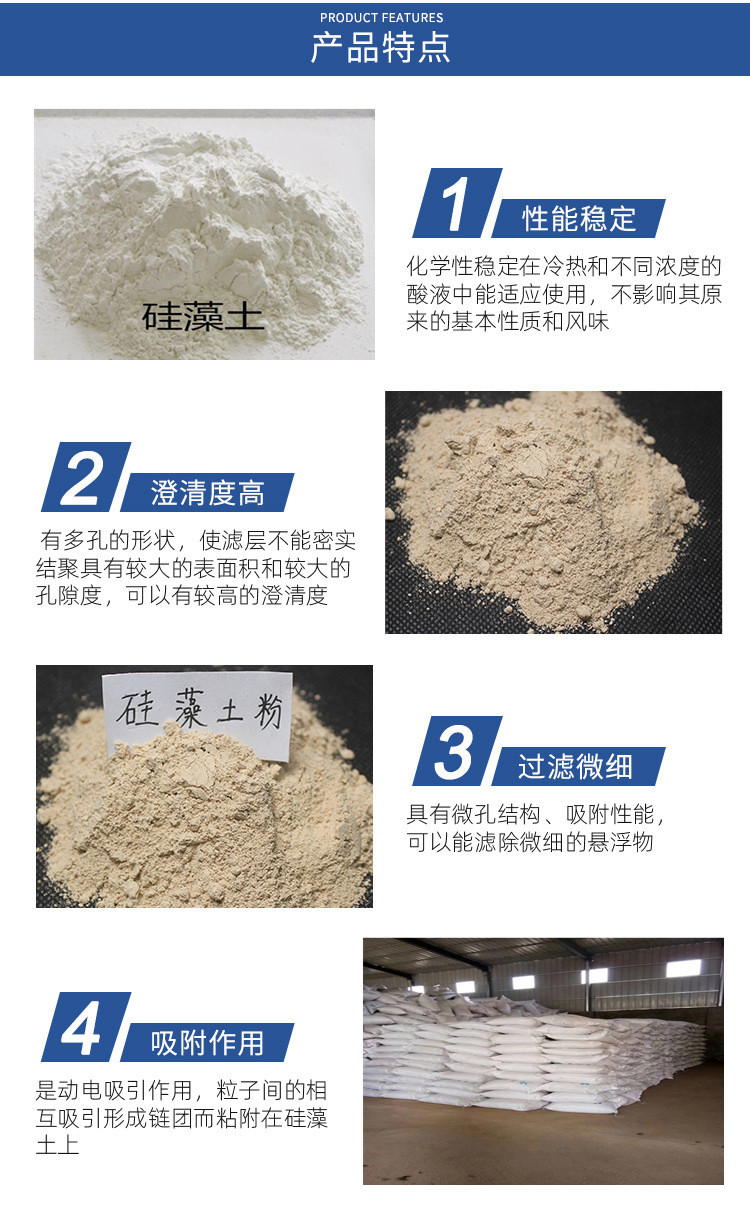 PRODUCT FEATURES
产品特点

硅藻土

1 性能稳定
化学性稳定在冷热和不同浓度的酸液中能适应使用，不影响其原来的基本性质和风味

2 澄清度高
有多孔的形状，使滤层不能密实结聚具有较大的表面积和较大的孔隙度，可以有较高的澄清度

硅藻土粉

3 过滤微细
具有微孔结构、吸附性能，可以能滤除微细的悬浮物

4 吸附作用
是动电吸引作用，粒子间的相互吸引形成链团而粘附在硅藻土上