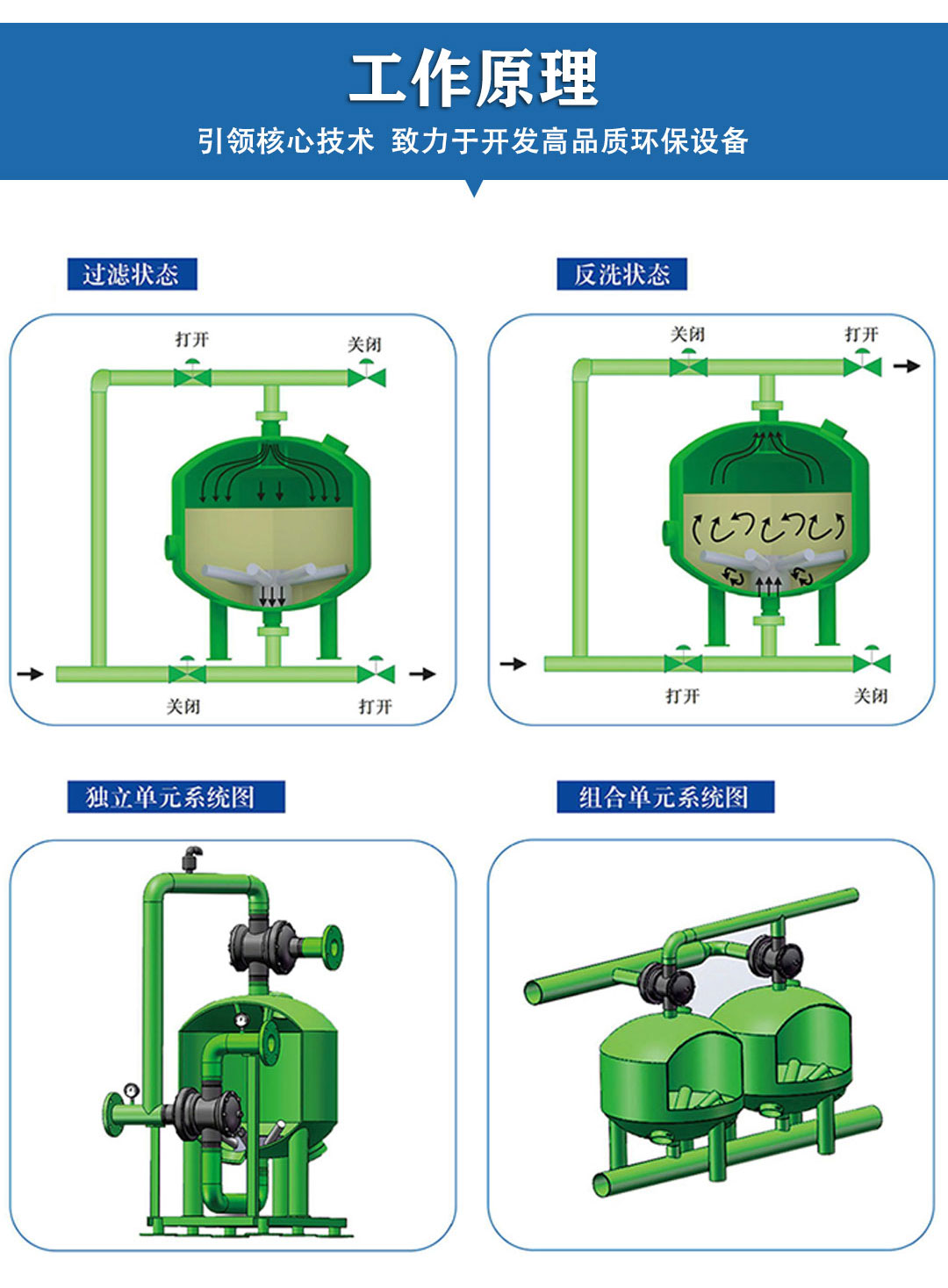 工作原理

引领核心技术 致力于开发高品质环保设备

过滤状态

打开

关闭

关闭

打开

反洗状态

关闭

打开

打开

关闭

独立单元系统图

组合单元系统图