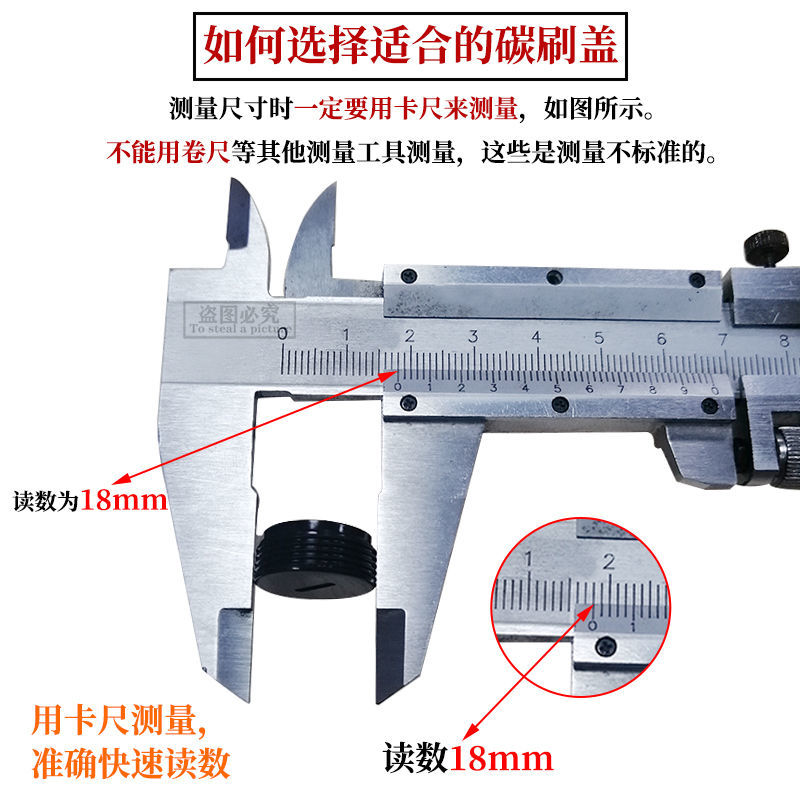 如何选择适合的碳刷盖

测量尺寸时一定要用卡尺来测量，如图所示。

不能用卷尺等其他测量工具测量，这些是测量不标准的。

盗图必究
To steal a picture

0 1 2 3 4 5 6 7 8

0 1 2 3 4 5 6 7 8 9 0

读数为18mm

1 2

0 1

用卡尺测量，
准确快速读数

读数18mm