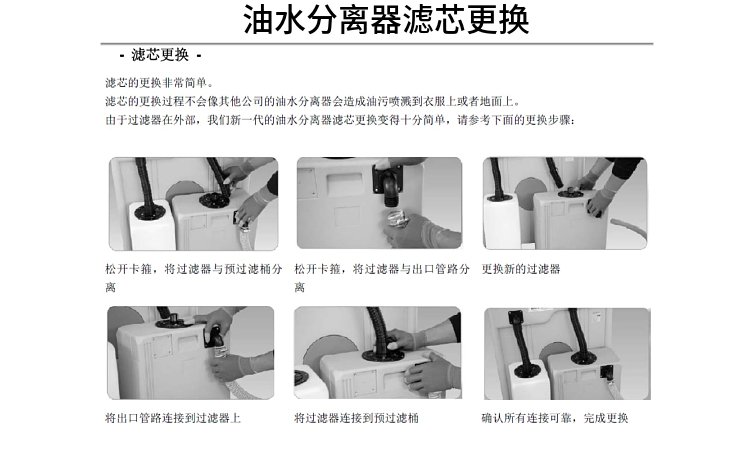 油水分离器滤芯更换

- 滤芯更换 -

滤芯的更换非常简单。
滤芯的更换过程不会像其他公司的油水分离器会造成油污喷溅到衣服上或者地面上。
由于过滤器在外部，我们新一代的油水分离器滤芯更换变得十分简单，请参考下面的更换步骤：

松开卡箍，将过滤器与预过滤桶分离

松开卡箍，将过滤器与出口管路分离

更换新的过滤器

将出口管路连接到过滤器上

将过滤器连接到预过滤桶

确认所有连接可靠，完成更换