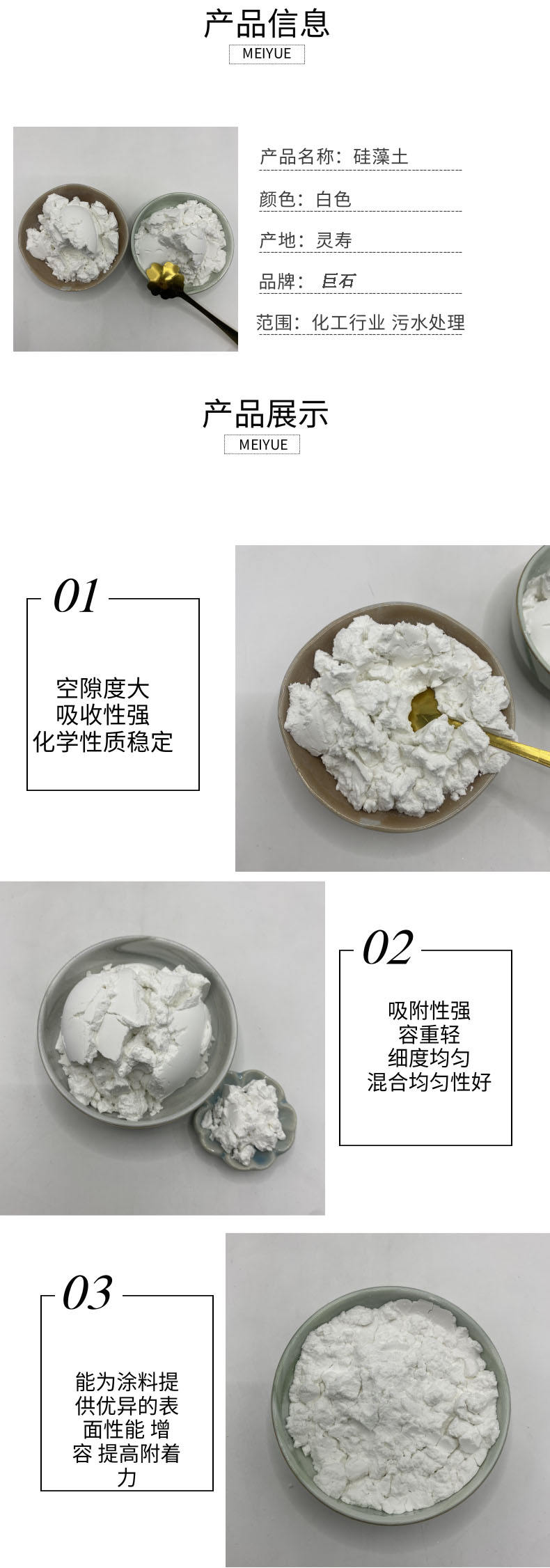 产品信息
MEIYUE

产品名称：硅藻土

颜色：白色

产地：灵寿

品牌：巨石

范围：化工行业 污水处理

产品展示
MEIYUE

01

空隙度大
吸收性强
化学性质稳定

02

吸附性强
容重轻
细度均匀
混合均匀性好

03

能为涂料提供优异的表面性能 增容 提高附着力