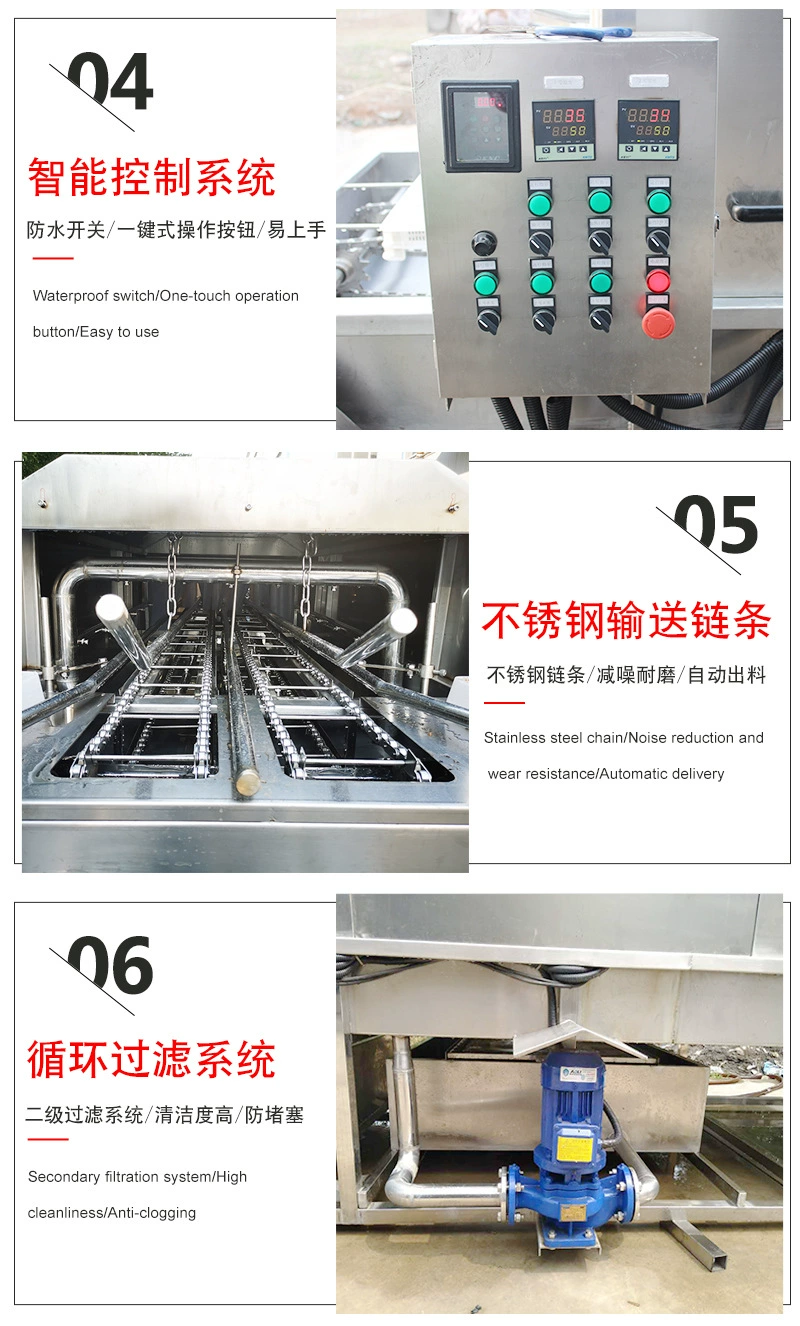 04

智能控制系统

防水开关/一键式操作按钮/易上手

Waterproof switch/One-touch operation button/Easy to use

05

不锈钢输送链条

不锈钢链条/减噪耐磨/自动出料

Stainless steel chain/Noise reduction and wear resistance/Automatic delivery

06

循环过滤系统

二级过滤系统/清洁度高/防堵塞

Secondary filtration system/High cleanliness/Anti-clogging