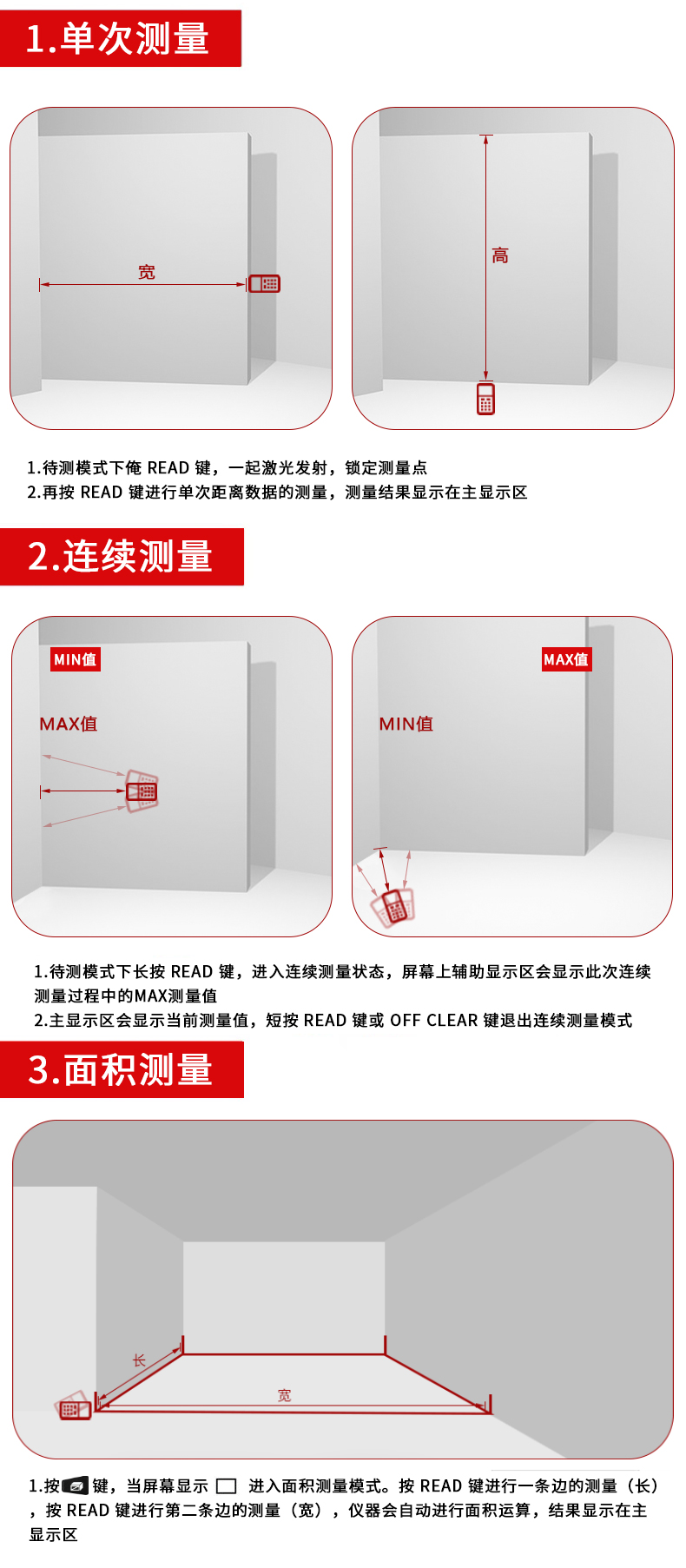 1.单次测量

宽

高

1.待测模式下俺 READ 键，一起激光发射，锁定测量点
2.再按 READ 键进行单次距离数据的测量，测量结果显示在主显示区

2.连续测量

MIN值

MAX值

MAX值

MIN值

1.待测模式下长按 READ 键，进入连续测量状态，屏幕上辅助显示区会显示此次连续测量过程中的MAX测量值
2.主显示区会显示当前测量值，短按 READ 键或 OFF CLEAR 键退出连续测量模式

3.面积测量

长

宽

1.按 键，当屏幕显示 进入面积测量模式。按 READ 键进行一条边的测量（长），按 READ 键进行第二条边的测量（宽），仪器会自动进行面积运算，结果显示在主显示区