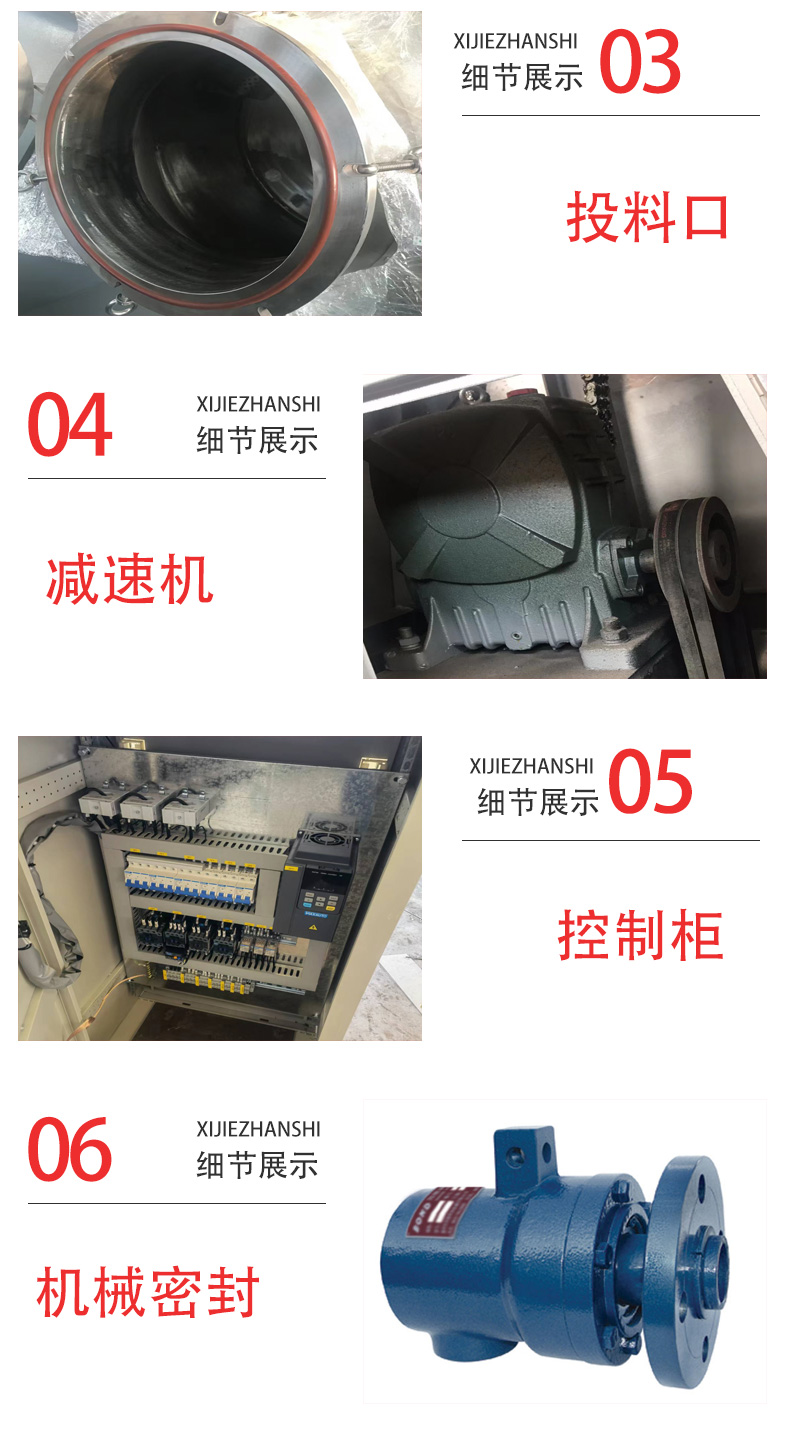 XIJIEZHANSHI
细节展示 03

投料口

04
XIJIEZHANSHI
细节展示

减速机

XIJIEZHANSHI
细节展示 05

控制柜

06
XIJIEZHANSHI
细节展示

机械密封