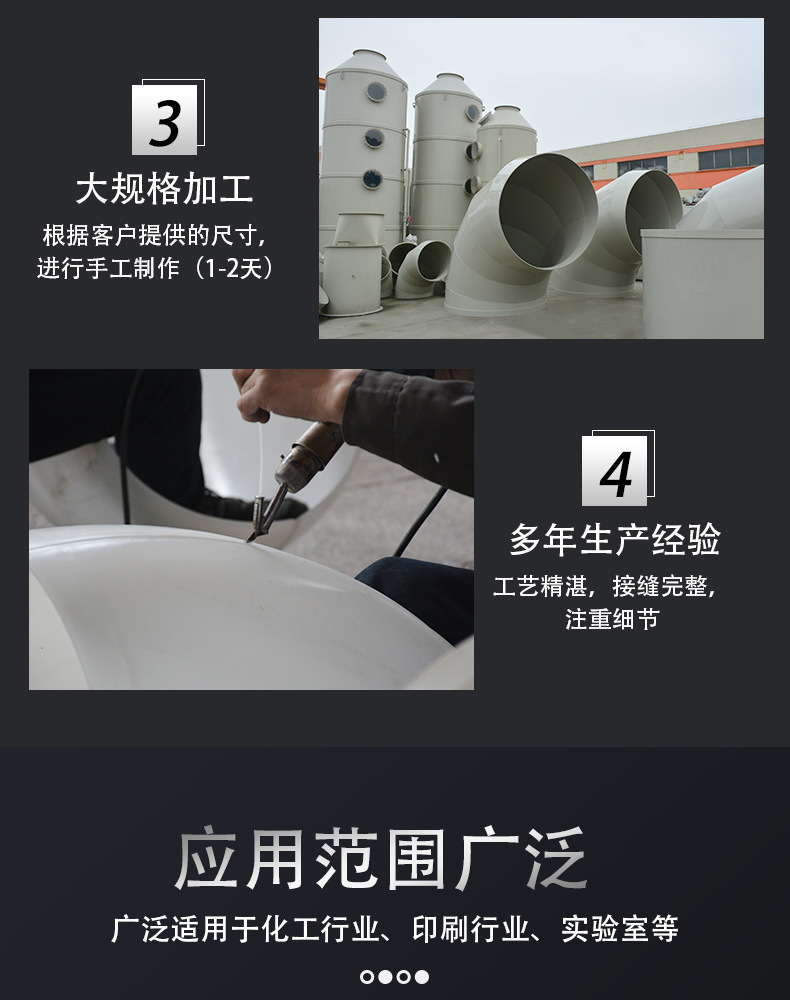 3

大规格加工

根据客户提供的尺寸，进行手工制作（1-2天）

4

多年生产经验

工艺精湛，接缝完整，注重细节

应用范围广泛

广泛适用于化工行业、印刷行业、实验室等