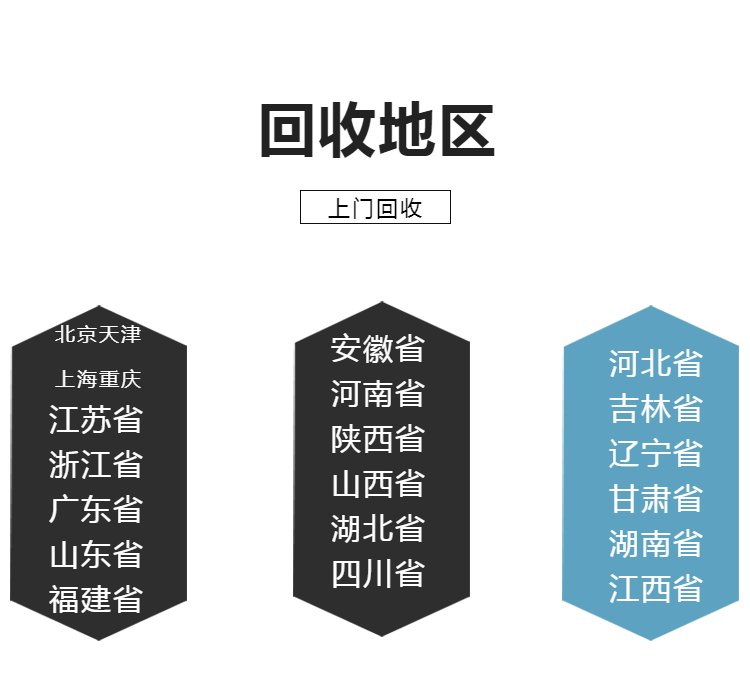 回收地区

上门回收

北京天津
上海重庆
江苏省
浙江省
广东省
山东省
福建省

安徽省
河南省
陕西省
山西省
湖北省
四川省

河北省
吉林省
辽宁省
甘肃省
湖南省
江西省