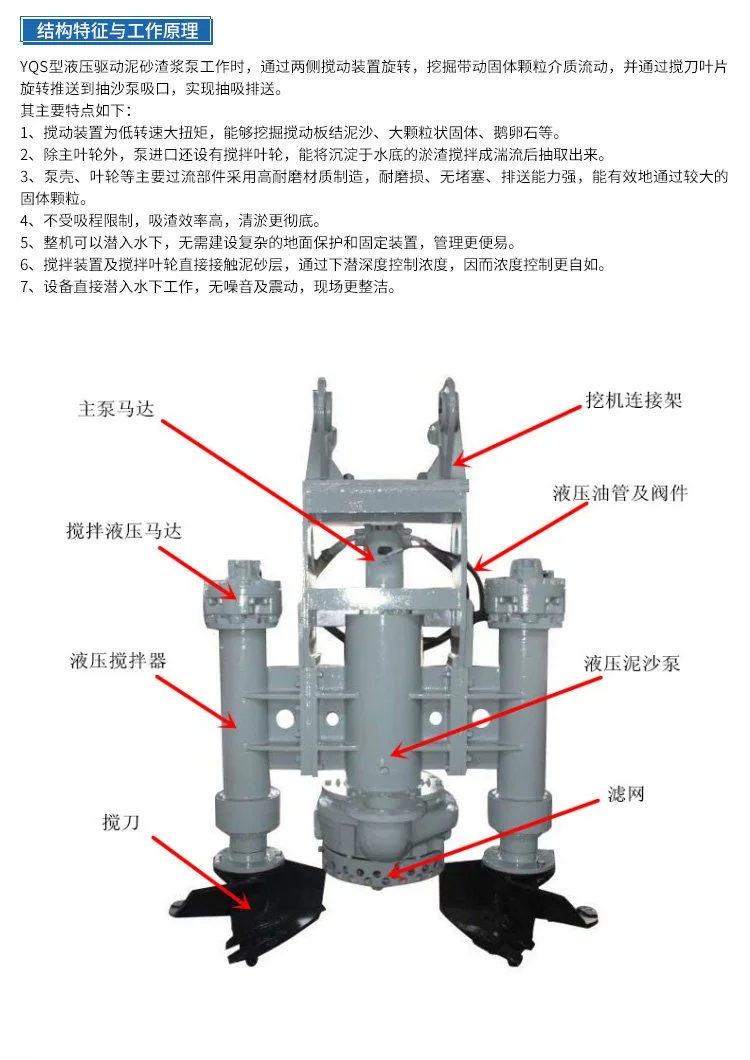 结构特征与工作原理

YQS型液压驱动泥砂渣浆泵工作时，通过两侧搅动装置旋转，挖掘带动固体颗粒介质流动，并通过搅刀叶片旋转推送到抽沙泵吸口，实现抽吸排送。

其主要特点如下：
1、搅动装置为低转速大扭矩，能够挖掘搅动板结泥沙、大颗粒状固体、鹅卵石等。
2、除主叶轮外，泵进口还设有搅拌叶轮，能将沉淀于水底的淤渣搅拌成湍流后抽取出来。
3、泵壳、叶轮等主要过流部件采用高耐磨材质制造，耐磨损、无堵塞、排送能力强，能有效地通过较大的固体颗粒。
4、不受吸程限制，吸渣效率高，清淤更彻底。
5、整机可以潜入水下，无需建设复杂的地面保护和固定装置，管理更便易。
6、搅拌装置及搅拌叶轮直接接触泥砂层，通过下潜深度控制浓度，因而浓度控制更自如。
7、设备直接潜入水下工作，无噪音及震动，现场更整洁。

主泵马达
挖机连接架
液压油管及阀件
搅拌液压马达
液压搅拌器
液压泥沙泵
滤网
搅刀