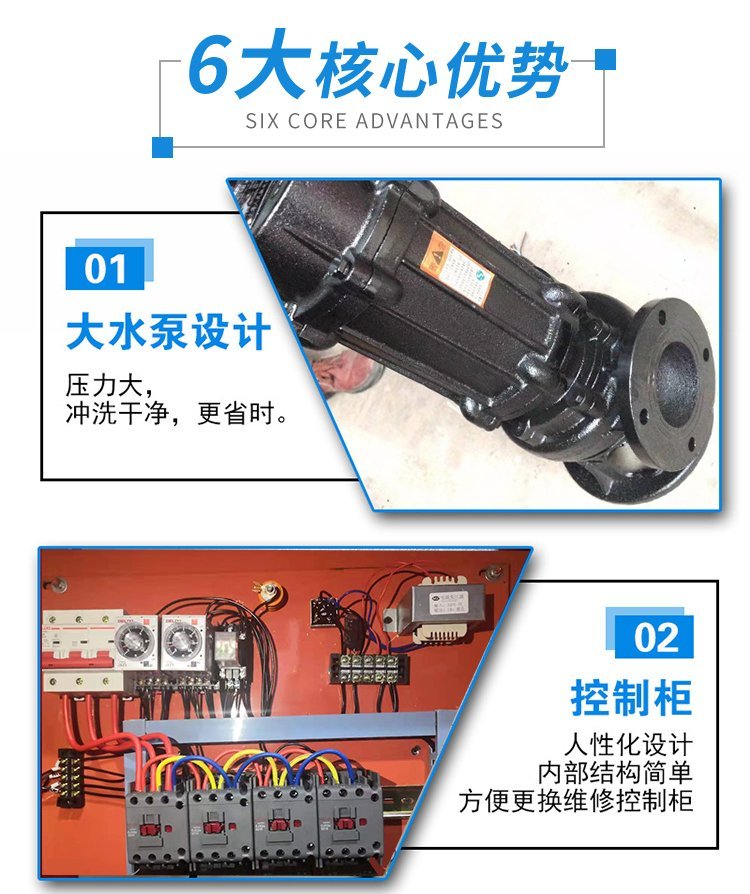 6大核心优势
SIX CORE ADVANTAGES

01
大水泵设计
压力大，
冲洗干净，更省时。

02
控制柜
人性化设计
内部结构简单
方便更换维修控制柜