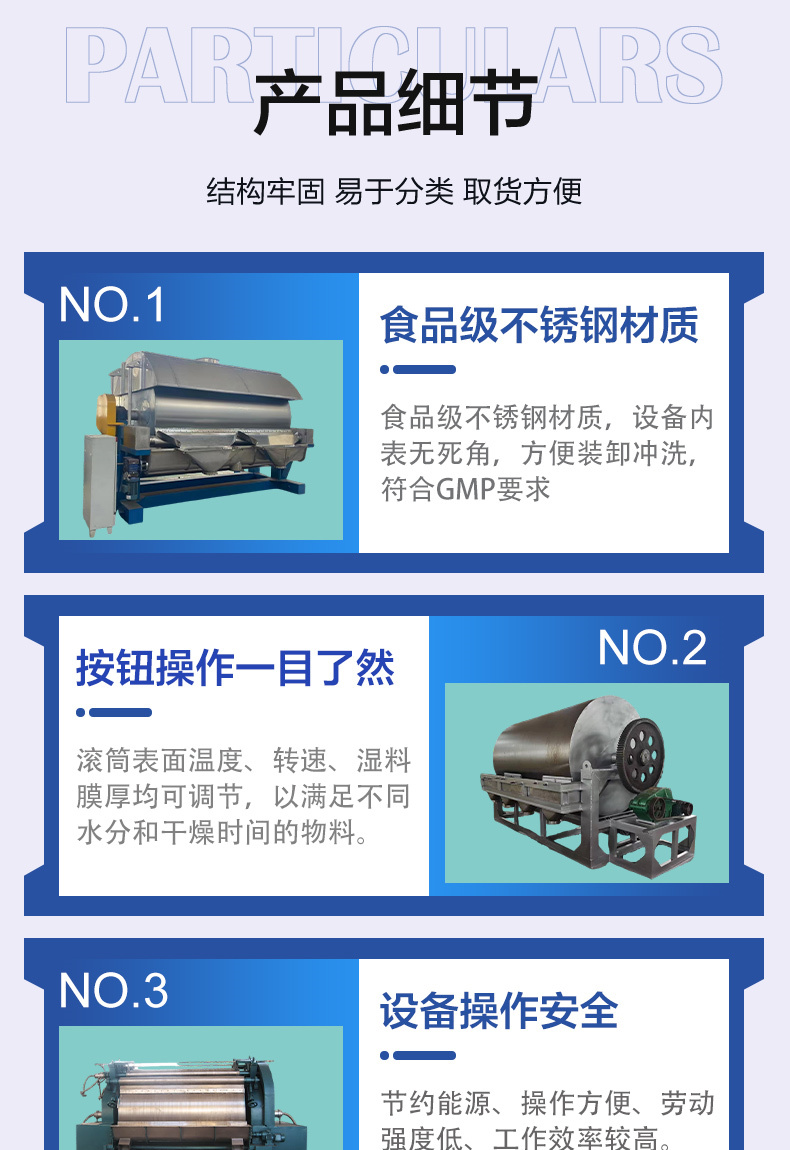 PARTICULARS

产品细节

结构牢固 易于分类 取货方便

NO.1

食品级不锈钢材质

食品级不锈钢材质，设备内表无死角，方便装卸冲洗，符合GMP要求

按钮操作一目了然

滚筒表面温度、转速、湿料膜厚均可调节，以满足不同水分和干燥时间的物料。

NO.2

NO.3

设备操作安全

节约能源、操作方便、劳动强度低、工作效率较高。