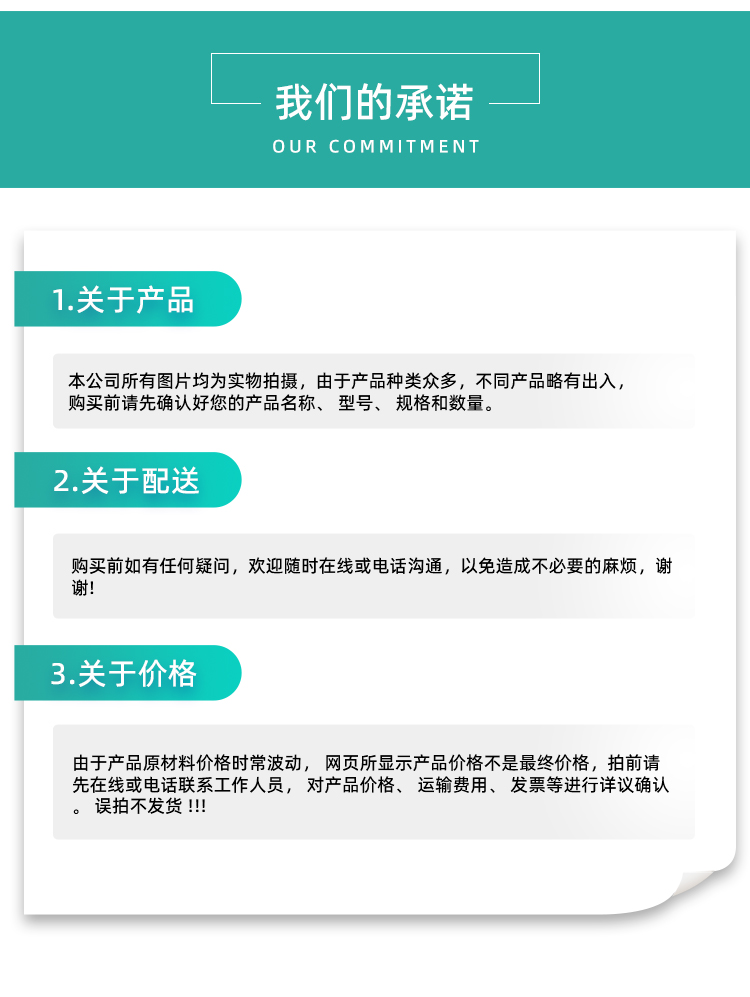 我们的承诺

OUR COMMITMENT

1.关于产品

本公司所有图片均为实物拍摄，由于产品种类众多，不同产品略有出入，购买前请先确认好您的产品名称、型号、规格和数量。

2.关于配送

购买前如有任何疑问，欢迎随时在线或电话沟通，以免造成不必要的麻烦，谢谢!

3.关于价格

由于产品原材料价格时常波动，网页所显示产品价格不是最终价格，拍前请先在线或电话联系工作人员，对产品价格、运输费用、发票等进行详议确认。误拍不发货!!!