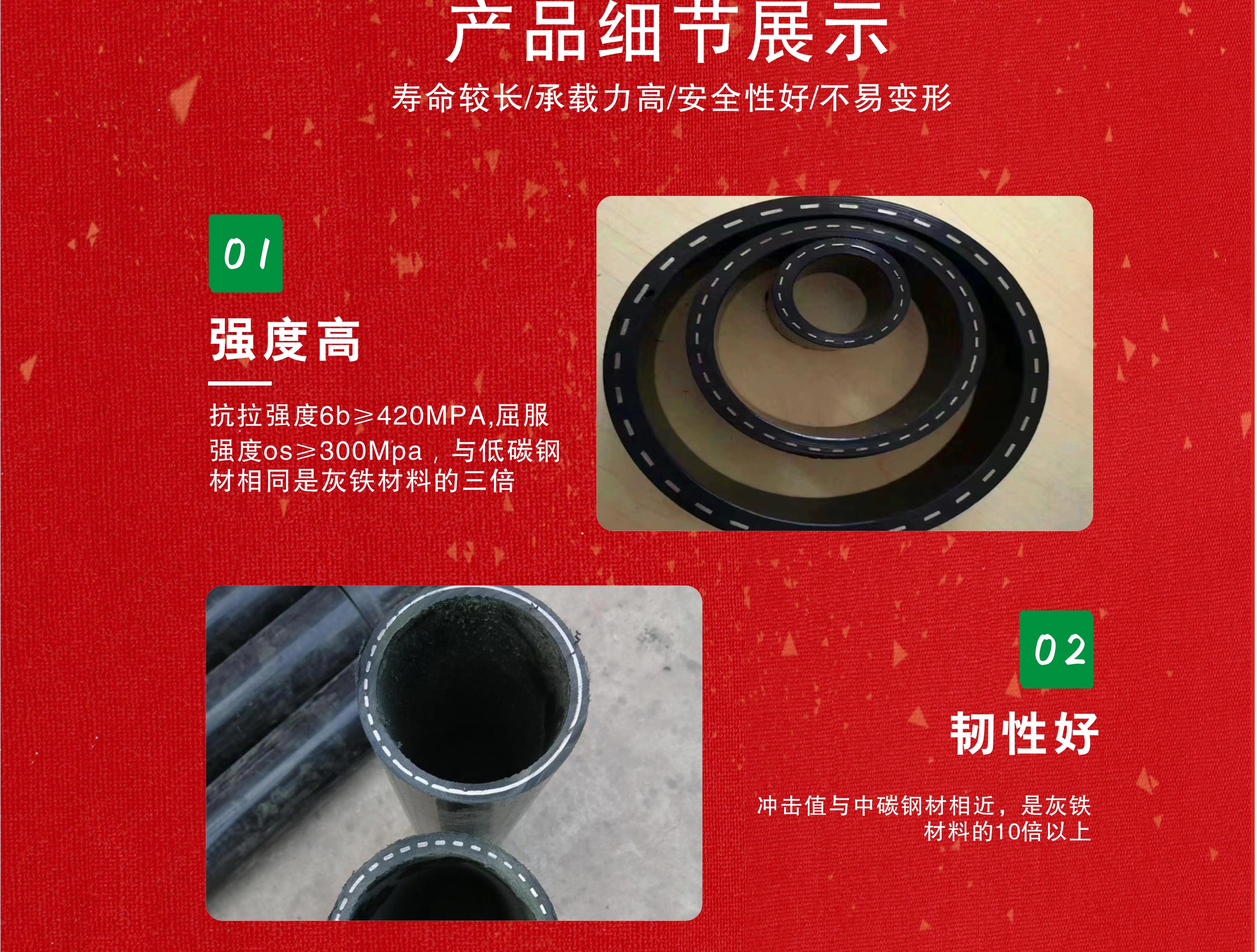 产品细节展示

寿命较长/承载力高/安全性好/不易变形

01

强度高

抗拉强度6b≥420MPA,屈服强度os≥300Mpa，与低碳钢材相同是灰铁材料的三倍

02

韧性好

冲击值与中碳钢材相近，是灰铁材料的10倍以上