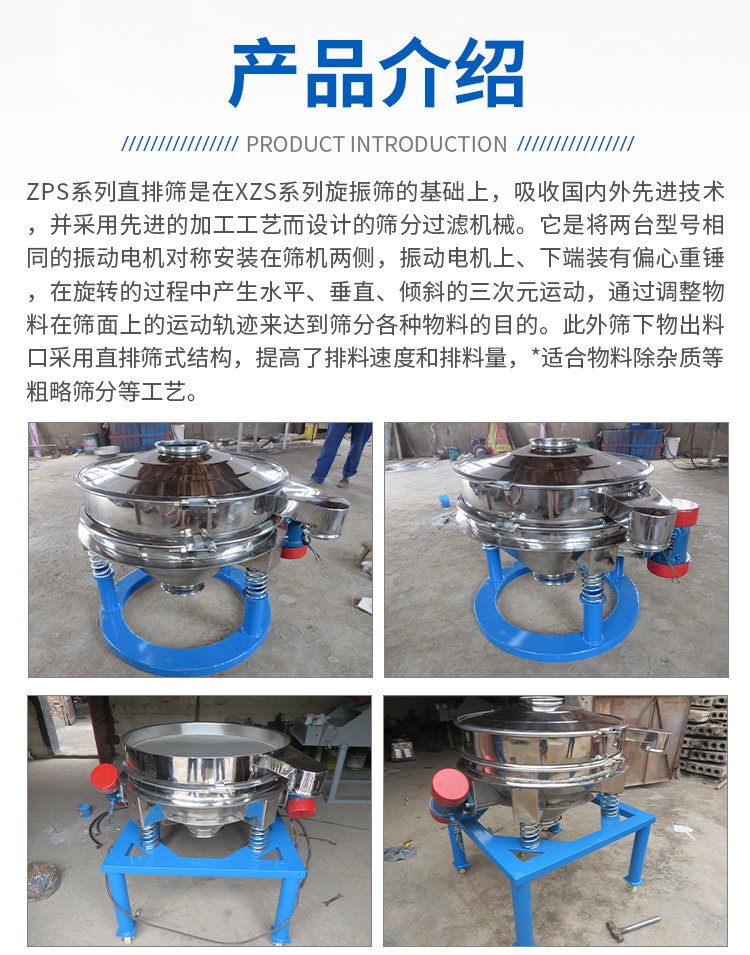 产品介绍

////////////// PRODUCT INTRODUCTION //////////////

ZPS系列直排筛是在XZS系列旋振筛的基础上，吸收国内外先进技术，并采用先进的加工工艺而设计的筛分过滤机械。它是将两台型号相同的振动电机对称安装在筛机两侧，振动电机上、下端装有偏心重锤，在旋转的过程中产生水平、垂直、倾斜的三次元运动，通过调整物料在筛面上的运动轨迹来达到筛分各种物料的目的。此外筛下物出料口采用直排筛式结构，提高了排料速度和排料量，*适合物料除杂质等粗略筛分等工艺。