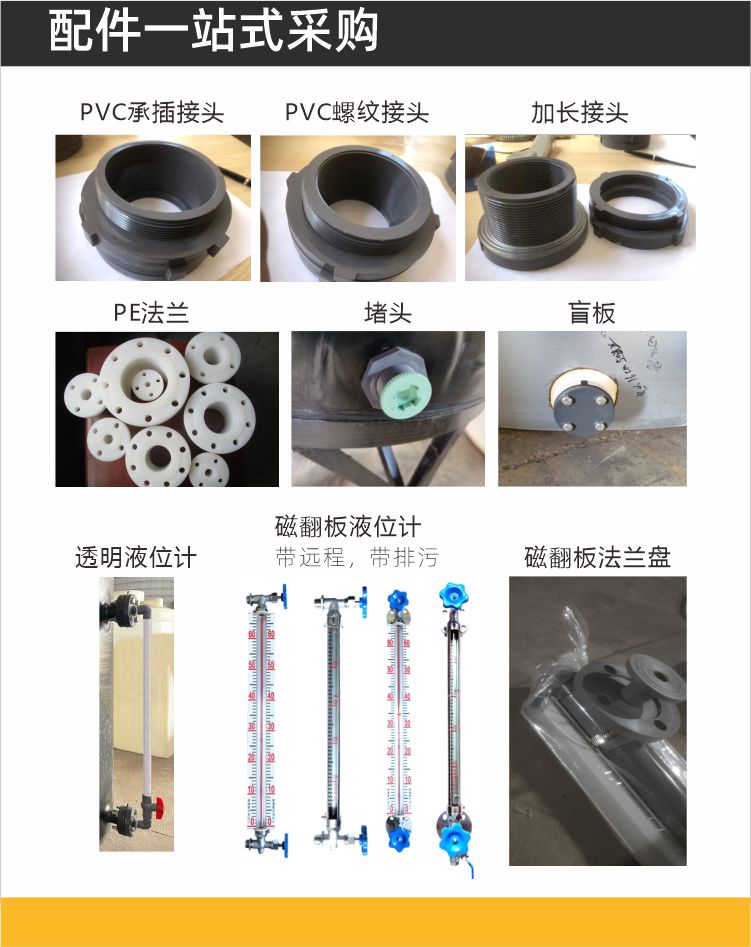 配件一站式采购

PVC承插接头

PVC螺纹接头

加长接头

PE法兰

堵头

盲板

透明液位计

磁翻板液位计
带远程，带排污

磁翻板法兰盘