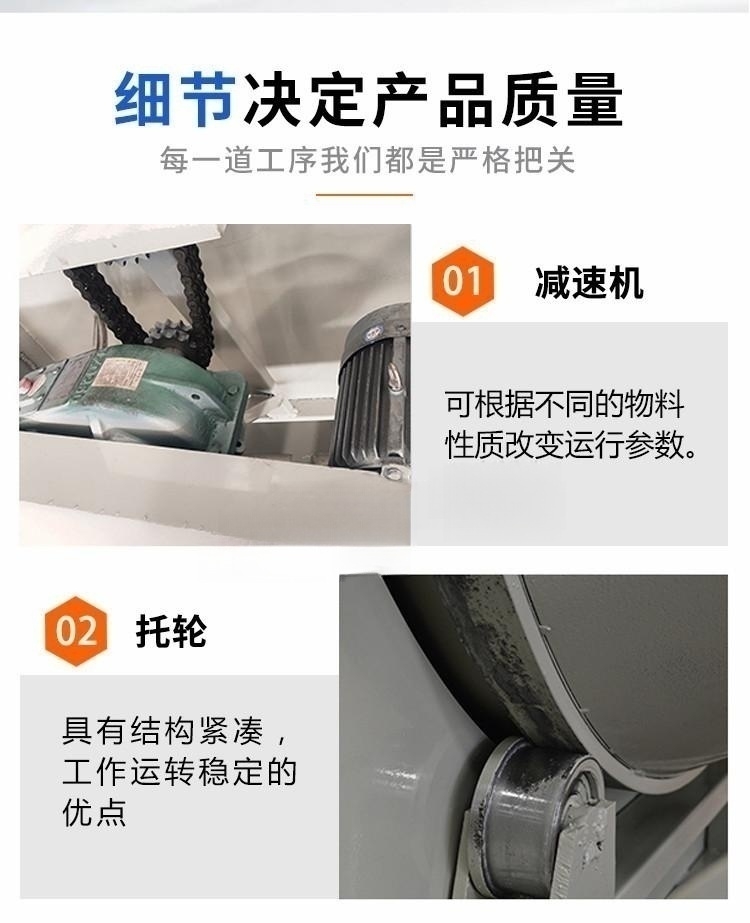 细节决定产品质量

每一道工序我们都是严格把关

01 减速机

可根据不同的物料性质改变运行参数。

02 托轮

具有结构紧凑，工作运转稳定的优点