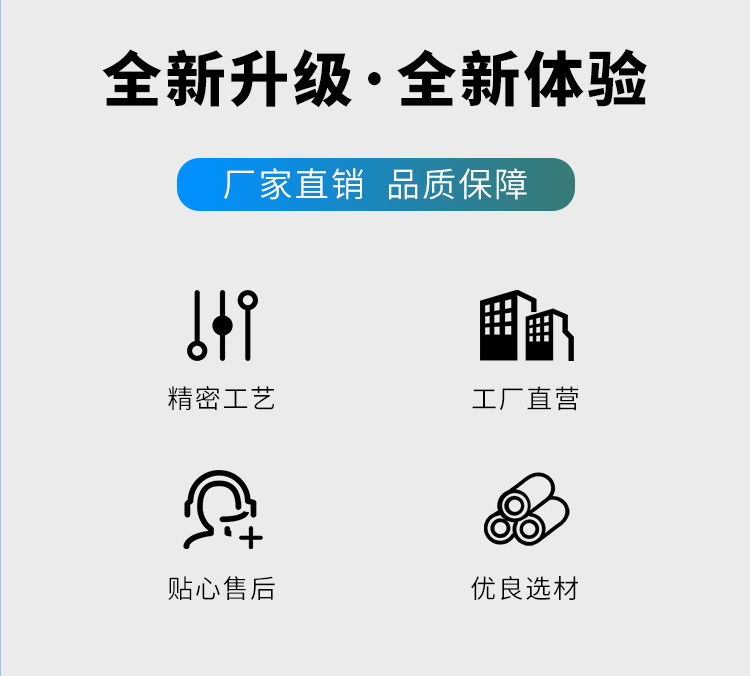 全新升级·全新体验

厂家直销 品质保障

精密工艺

工厂直营

贴心售后

优良选材