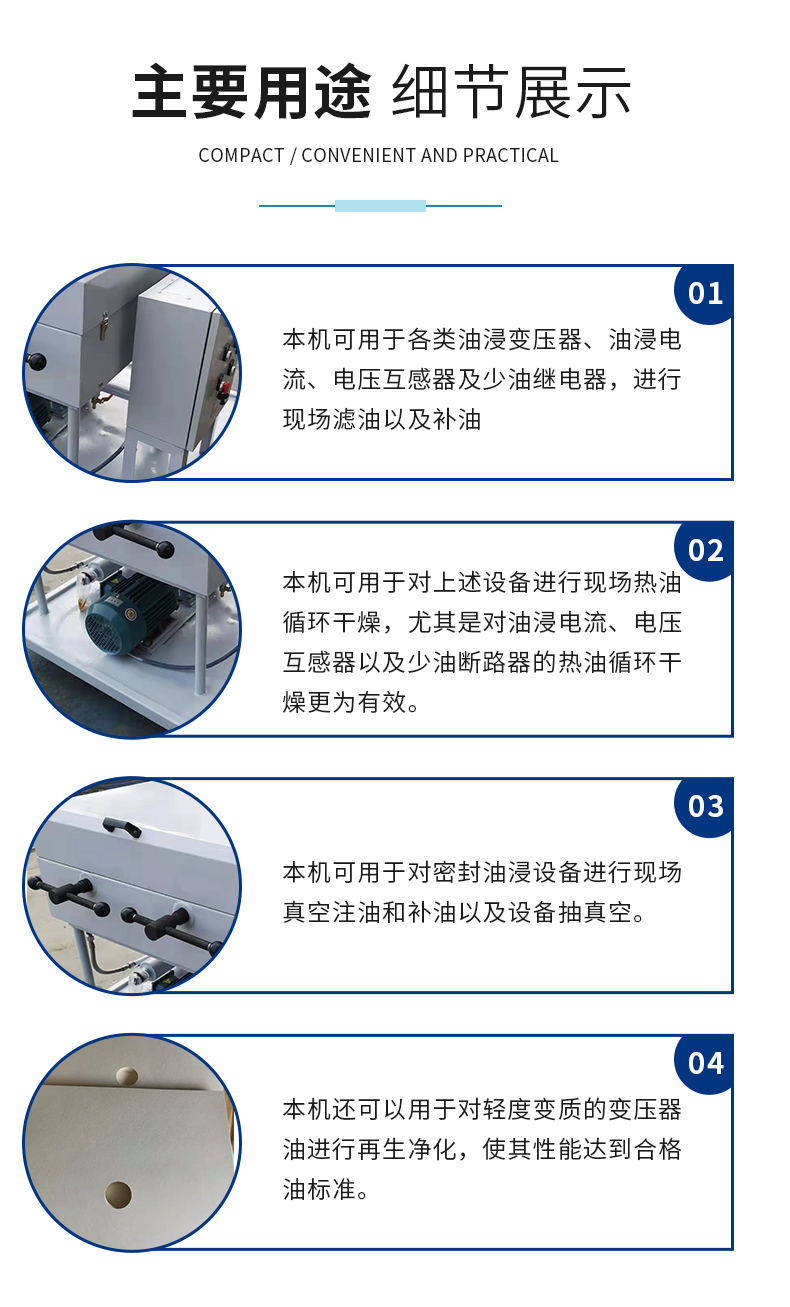 主要用途 细节展示

COMPACT / CONVENIENT AND PRACTICAL

01

本机可用于各类油浸变压器、油浸电流、电压互感器及少油继电器，进行现场滤油以及补油

02

本机可用于对上述设备进行现场热油循环干燥，尤其是对油浸电流、电压互感器以及少油断路器的热油循环干燥更为有效。

03

本机可用于对密封油浸设备进行现场真空注油和补油以及设备抽真空。

04

本机还可以用于对轻度变质的变压器油进行再生净化，使其性能达到合格油标准。