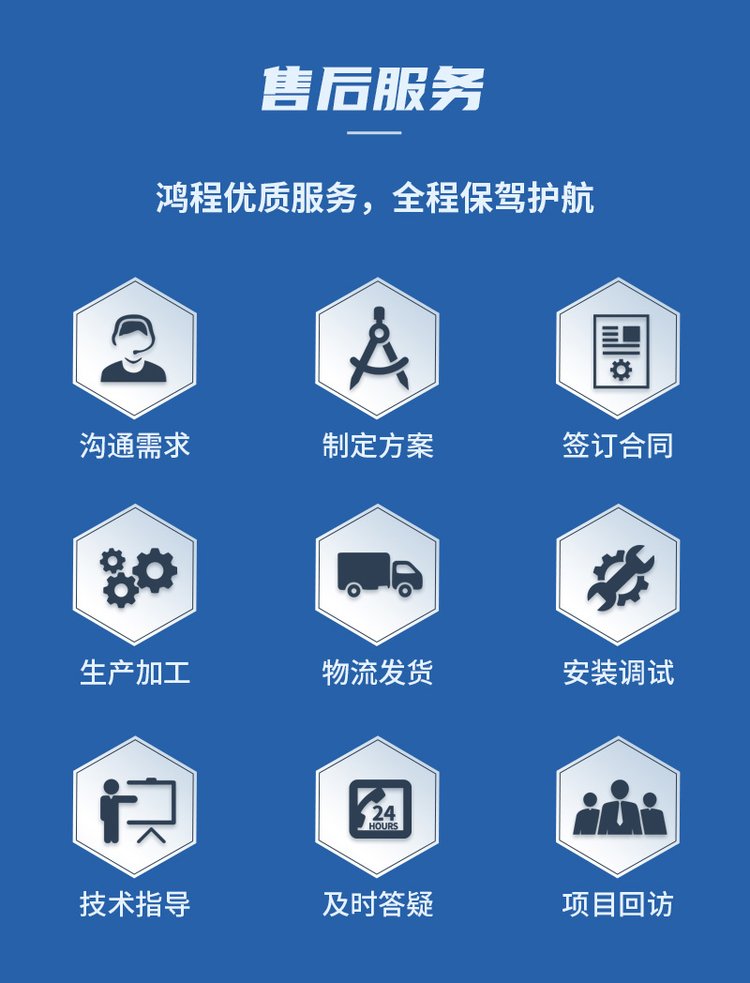 售后服务

鸿程优质服务，全程保驾护航

沟通需求

制定方案

签订合同

生产加工

物流发货

安装调试

技术指导

24 HOURS

及时答疑

项目回访