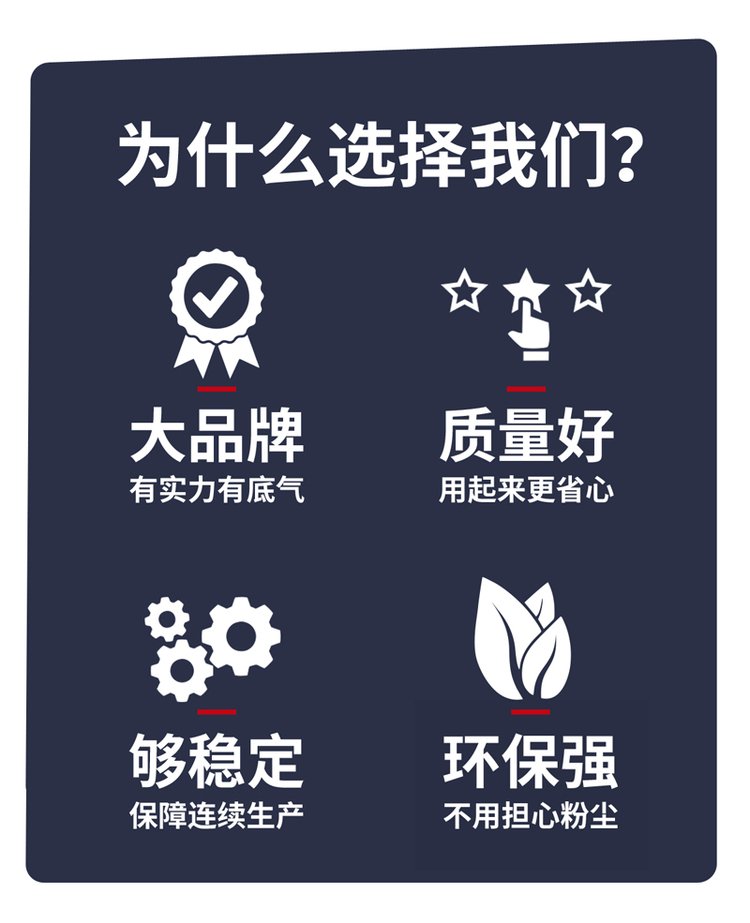 为什么选择我们?

大品牌
有实力有底气

质量好
用起来更省心

够稳定
保障连续生产

环保强
不用担心粉尘