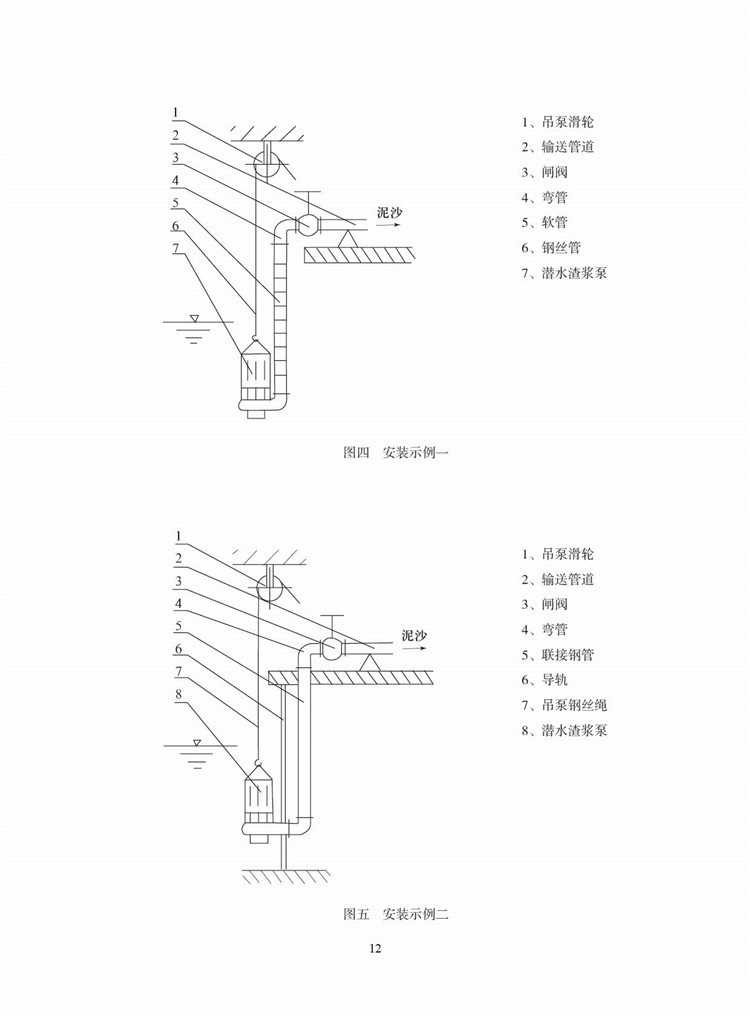 1
2
3
4
5
6
7

泥沙

1、吊泵滑轮
2、输送管道
3、闸阀
4、弯管
5、软管
6、钢丝管
7、潜水渣浆泵

图四 安装示例一

1
2
3
4
5
6
7
8

泥沙

1、吊泵滑轮
2、输送管道
3、闸阀
4、弯管
5、联接钢管
6、导轨
7、吊泵钢丝绳
8、潜水渣浆泵

图五 安装示例二

12