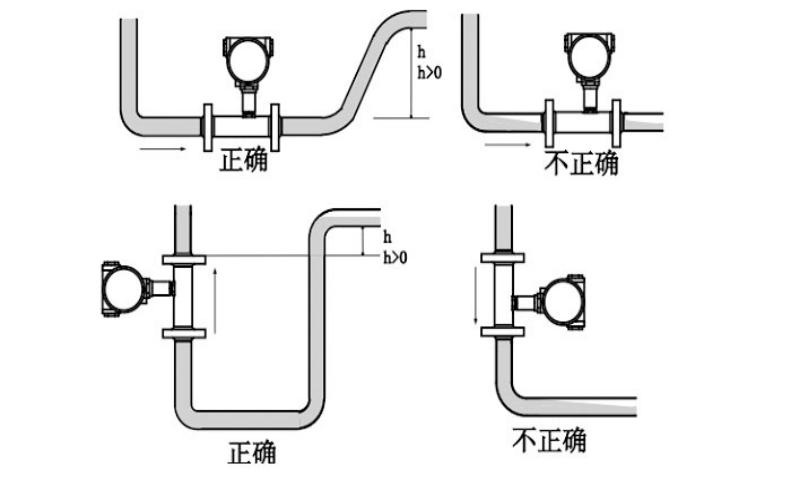 h
h>0
正确
不正确
h
h>0
正确
不正确