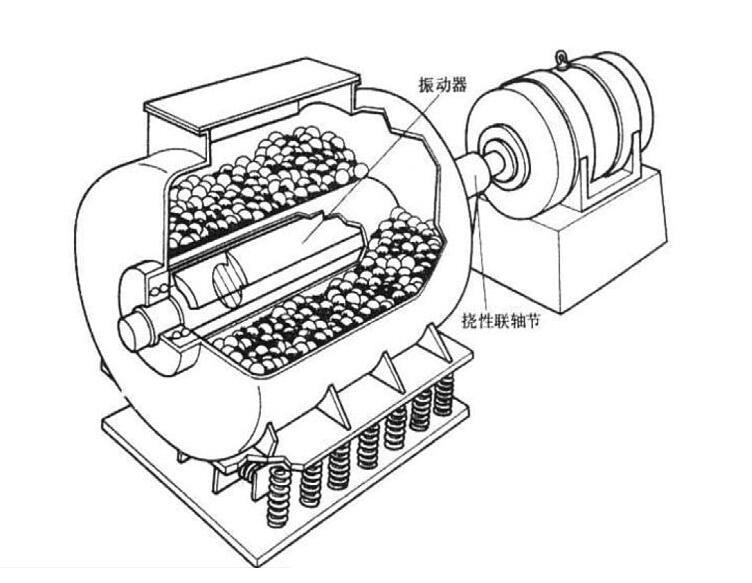 振动器

挠性联轴节