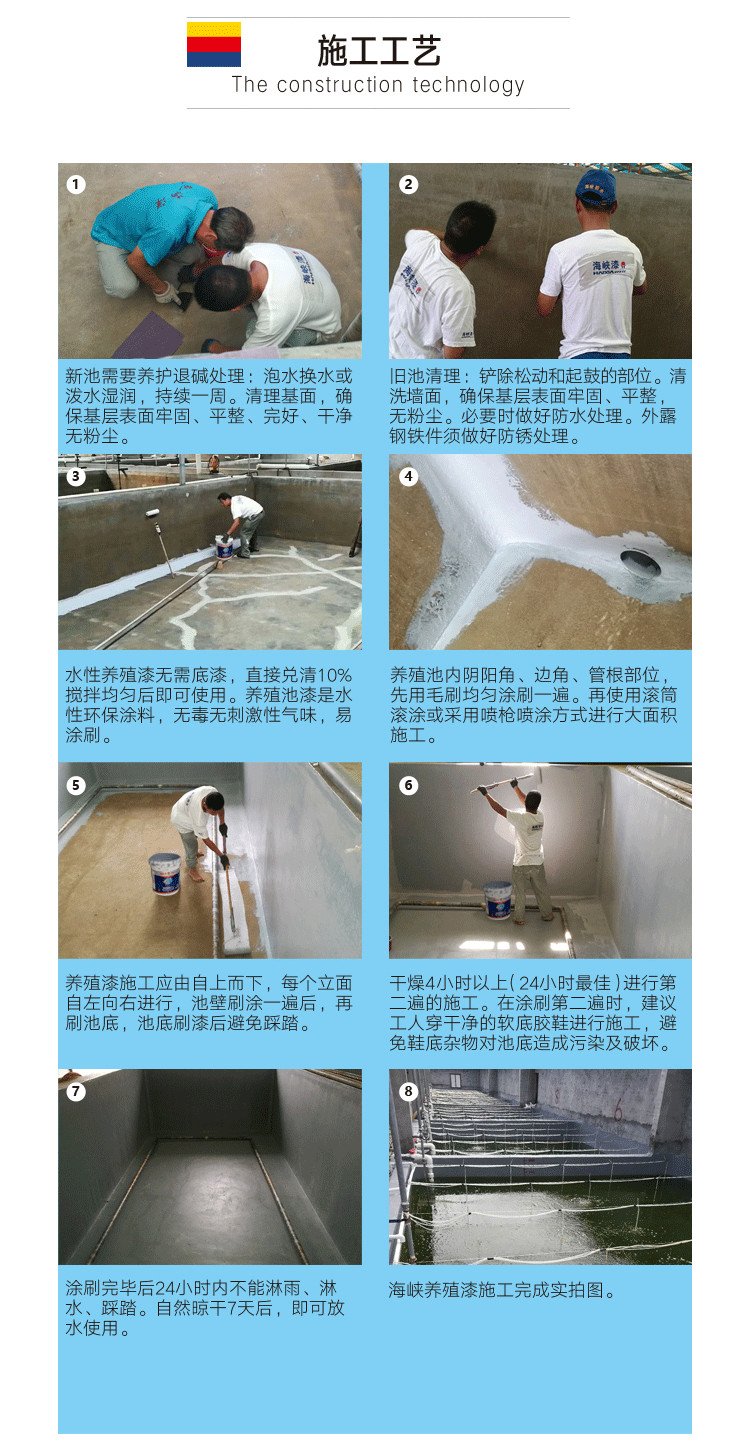 施工工艺
The construction technology

1

新池需要养护退碱处理：泡水换水或泼水湿润，持续一周。清理基面，确保基层表面牢固、平整、完好、干净无粉尘。

2

海峡漆

旧池清理：铲除松动和起鼓的部位。清洗墙面，确保基层表面牢固、平整，无粉尘。必要时做好防水处理。外露钢铁件须做好防锈处理。

3

水性养殖漆无需底漆，直接兑清10%搅拌均匀后即可使用。养殖池漆是水性环保涂料，无毒无刺激性气味，易涂刷。

4

养殖池内阴阳角、边角、管根部位，先用毛刷均匀涂刷一遍。再使用滚筒滚涂或采用喷枪喷涂方式进行大面积施工。

5

养殖漆施工应由自上而下，每个立面自左向右进行，池壁刷涂一遍后，再刷池底，池底刷漆后避免踩踏。

6

干燥4小时以上（24小时最佳）进行第二遍的施工。在涂刷第二遍时，建议工人穿干净的软底胶鞋进行施工，避免鞋底杂物对池底造成污染及破坏。

7

涂刷完毕后24小时内不能淋雨、淋水、踩踏。自然晾干7天后，即可放水使用。

8

海峡养殖漆施工完成实拍图。