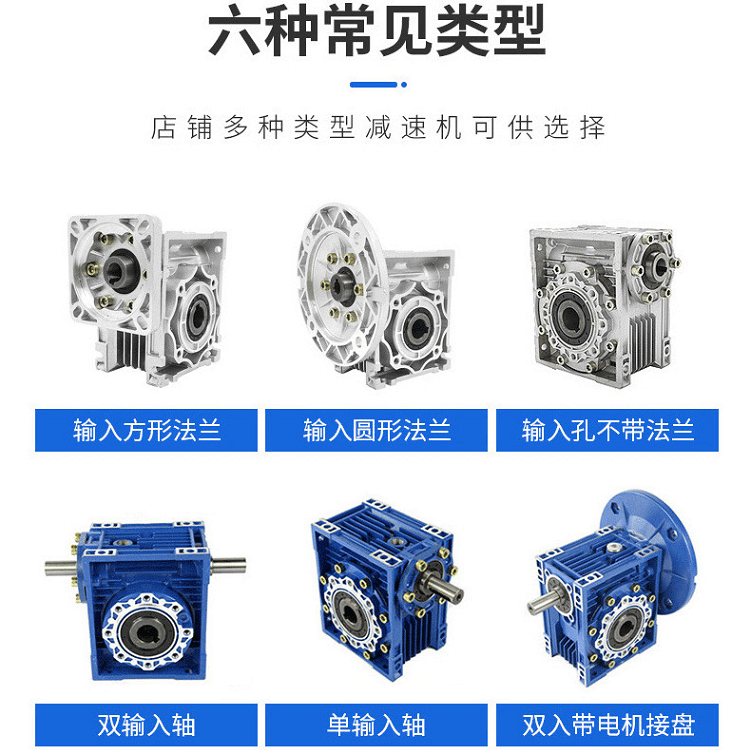 六种常见类型

店铺多种类型减速机可供选择

输入方形法兰

输入圆形法兰

输入孔不带法兰

双输入轴

单输入轴

双入带电机接盘