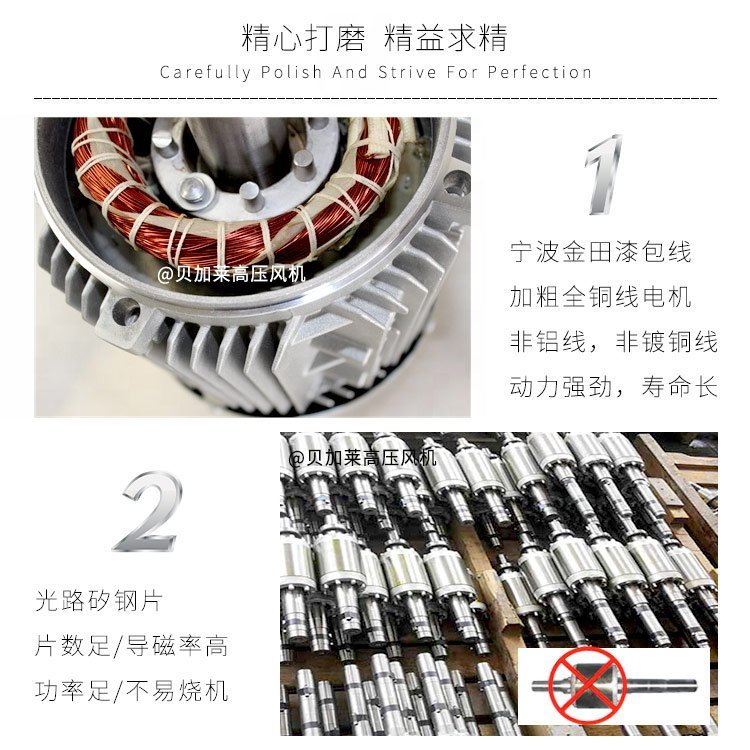 精心打磨 精益求精

Carefully Polish And Strive For Perfection

@贝加莱高压风机

1

宁波金田漆包线
加粗全铜线电机
非铝线，非镀铜线
动力强劲，寿命长

@贝加莱高压风机

2

光路矽钢片
片数足/导磁率高
功率足/不易烧机