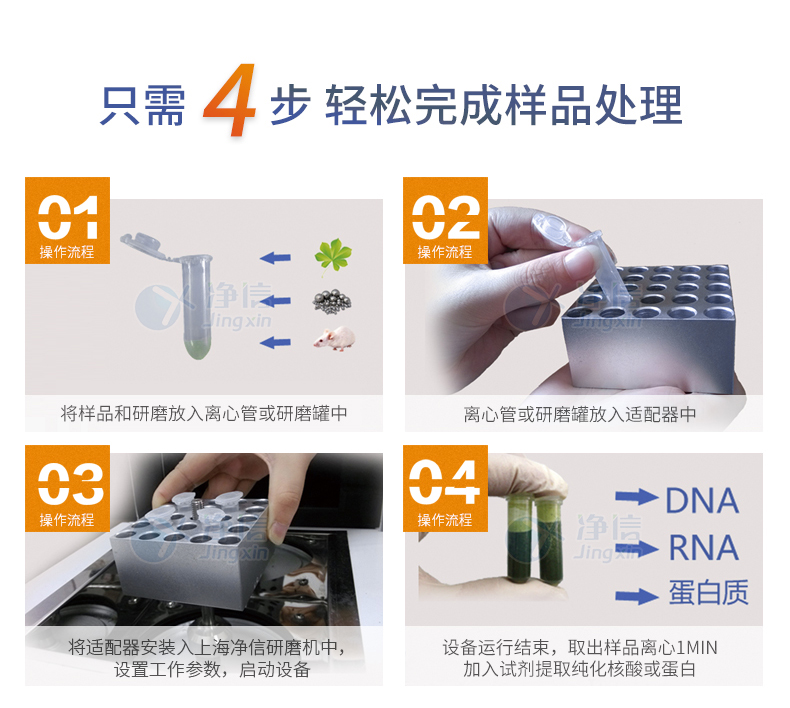 只需 4 步 轻松完成样品处理

01
操作流程
净信
Jingxin
将样品和研磨放入离心管或研磨罐中

02
操作流程
净信
Jingxin
离心管或研磨罐放入适配器中

03
操作流程
净信
Jingxin
将适配器安装入上海净信研磨机中，设置工作参数，启动设备

04
操作流程
净信
Jingxin
DNA
RNA
蛋白质
设备运行结束，取出样品离心1MIN
加入试剂提取纯化核酸或蛋白