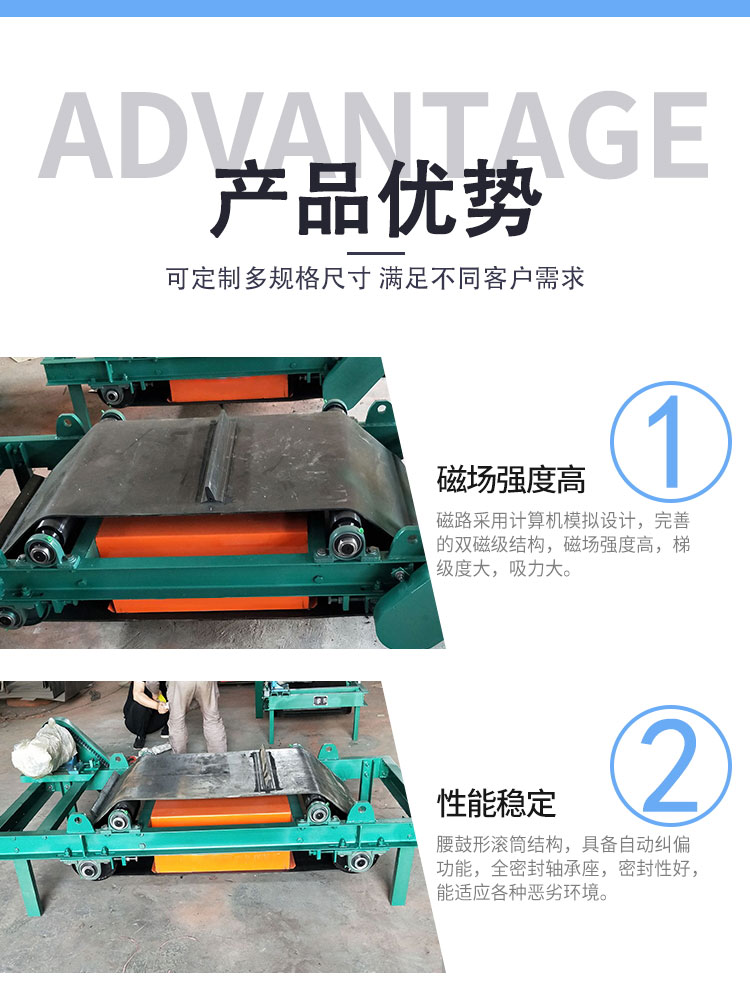 ADVANTAGE
产品优势

可定制多规格尺寸 满足不同客户需求

1
磁场强度高
磁路采用计算机模拟设计，完善的双磁级结构，磁场强度高，梯级度大，吸力大。

2
性能稳定
腰鼓形滚筒结构，具备自动纠偏功能，全密封轴承座，密封性好，能适应各种恶劣环境。