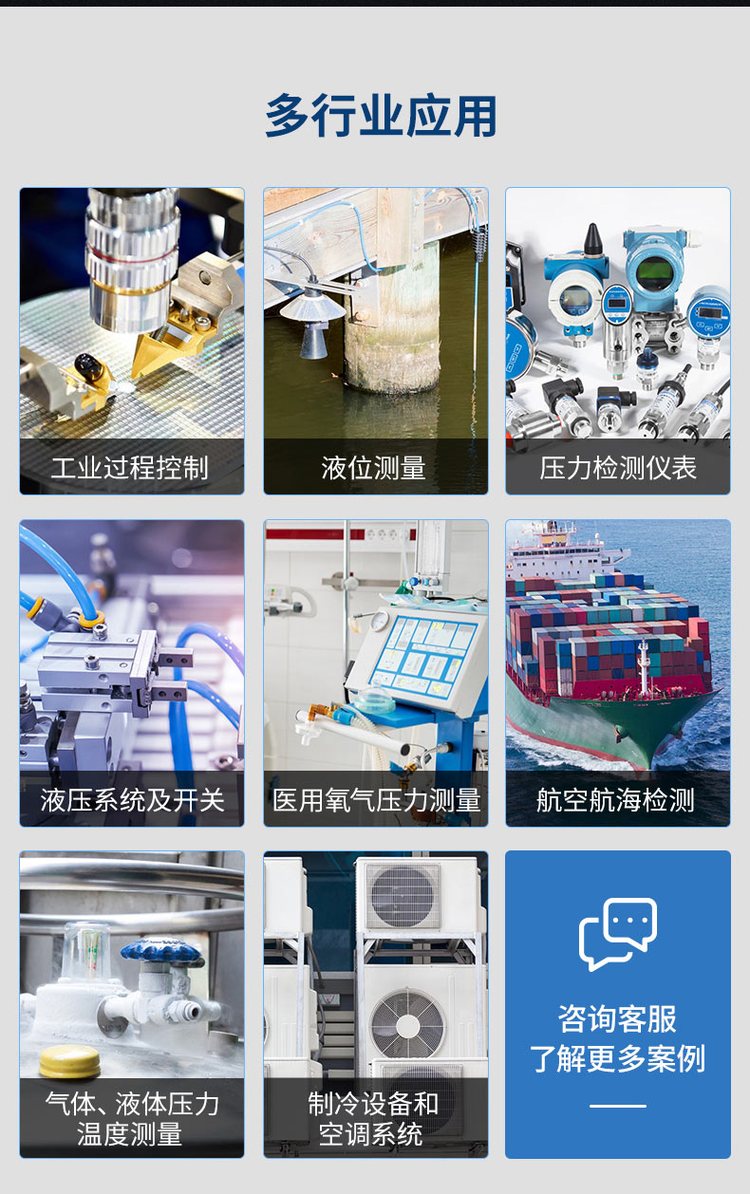 多行业应用

工业过程控制

液位测量

压力检测仪表

液压系统及开关

医用氧气压力测量

航空航海检测

气体、液体压力温度测量

制冷设备和空调系统

咨询客服
了解更多案例