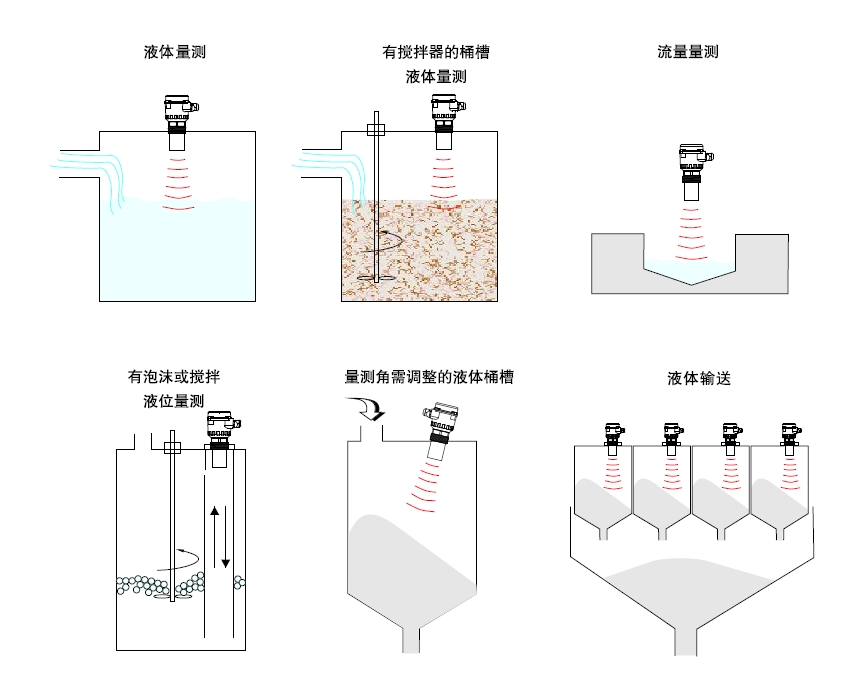 液体量测

有搅拌器的桶槽
液体量测

流量量测

有泡沫或搅拌
液位量测

量测角需调整的液体桶槽

液体输送