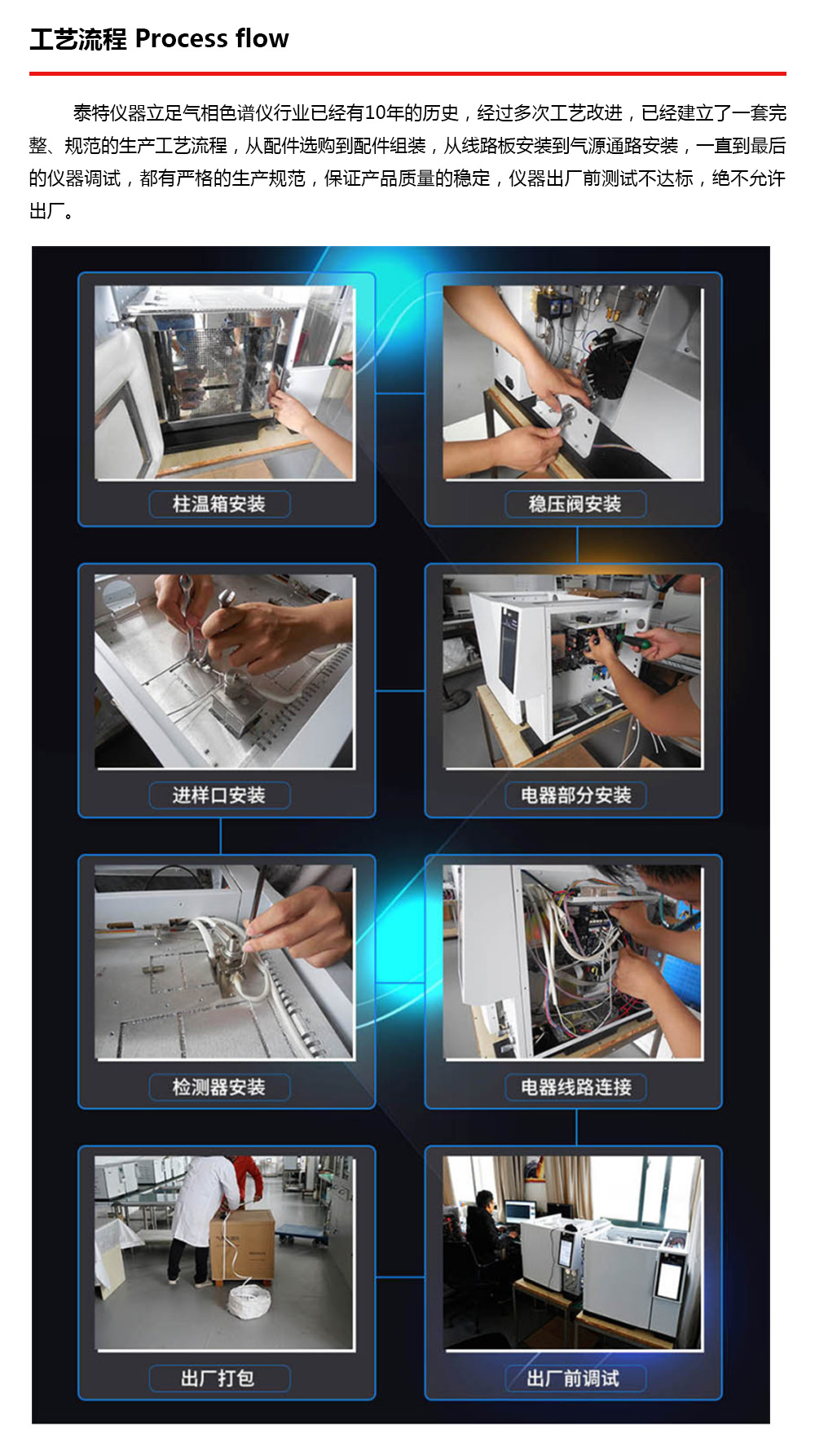 工艺流程 Process flow

泰特仪器立足气相色谱仪行业已经有10年的历史，经过多次工艺改进，已经建立了一套完整、规范的生产工艺流程，从配件选购到配件组装，从线路板安装到气源通路安装，一直到最后的仪器调试，都有严格的生产规范，保证产品质量的稳定，仪器出厂前测试不达标，绝不允许出厂。

柱温箱安装

稳压阀安装

进样口安装

电器部分安装

检测器安装

电器线路连接

出厂打包

出厂前调试