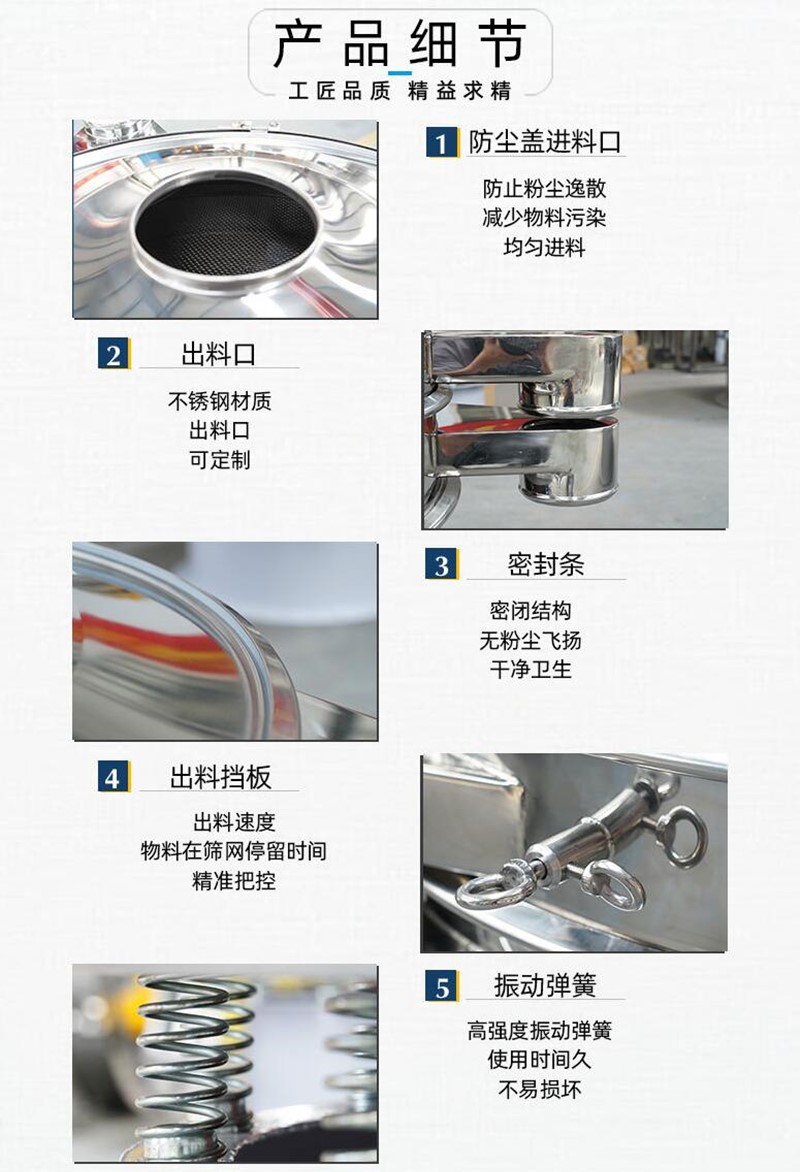 产品细节
工匠品质 精益求精

1 防尘盖进料口

防止粉尘逸散
减少物料污染
均匀进料

2 出料口

不锈钢材质
出料口
可定制

3 密封条

密闭结构
无粉尘飞扬
干净卫生

4 出料挡板

出料速度
物料在筛网停留时间
精准把控

5 振动弹簧

高强度振动弹簧
使用时间久
不易损坏