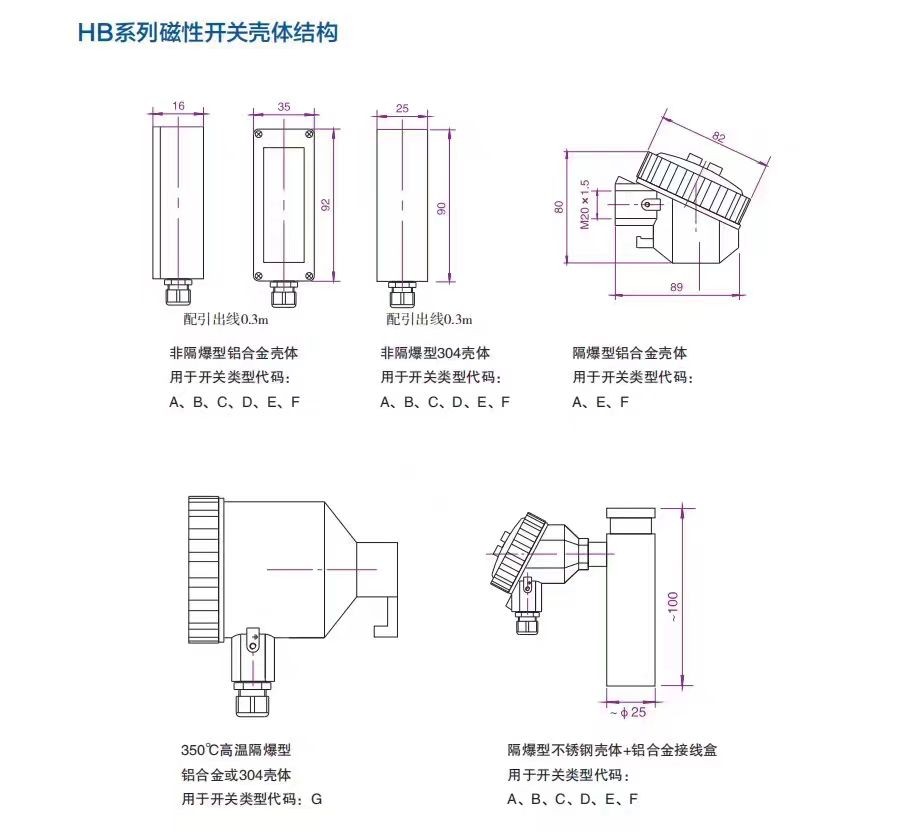 HB系列磁性开关壳体结构

16

35

92

25

90

82

80

M20×1.5

89

配引出线0.3m

配引出线0.3m

非隔爆型铝合金壳体
用于开关类型代码：
A、B、C、D、E、F

非隔爆型304壳体
用于开关类型代码：
A、B、C、D、E、F

隔爆型铝合金壳体
用于开关类型代码：
A、E、F

~100

~ϕ25

350℃高温隔爆型
铝合金或304壳体
用于开关类型代码：G

隔爆型不锈钢壳体+铝合金接线盒
用于开关类型代码：
A、B、C、D、E、F