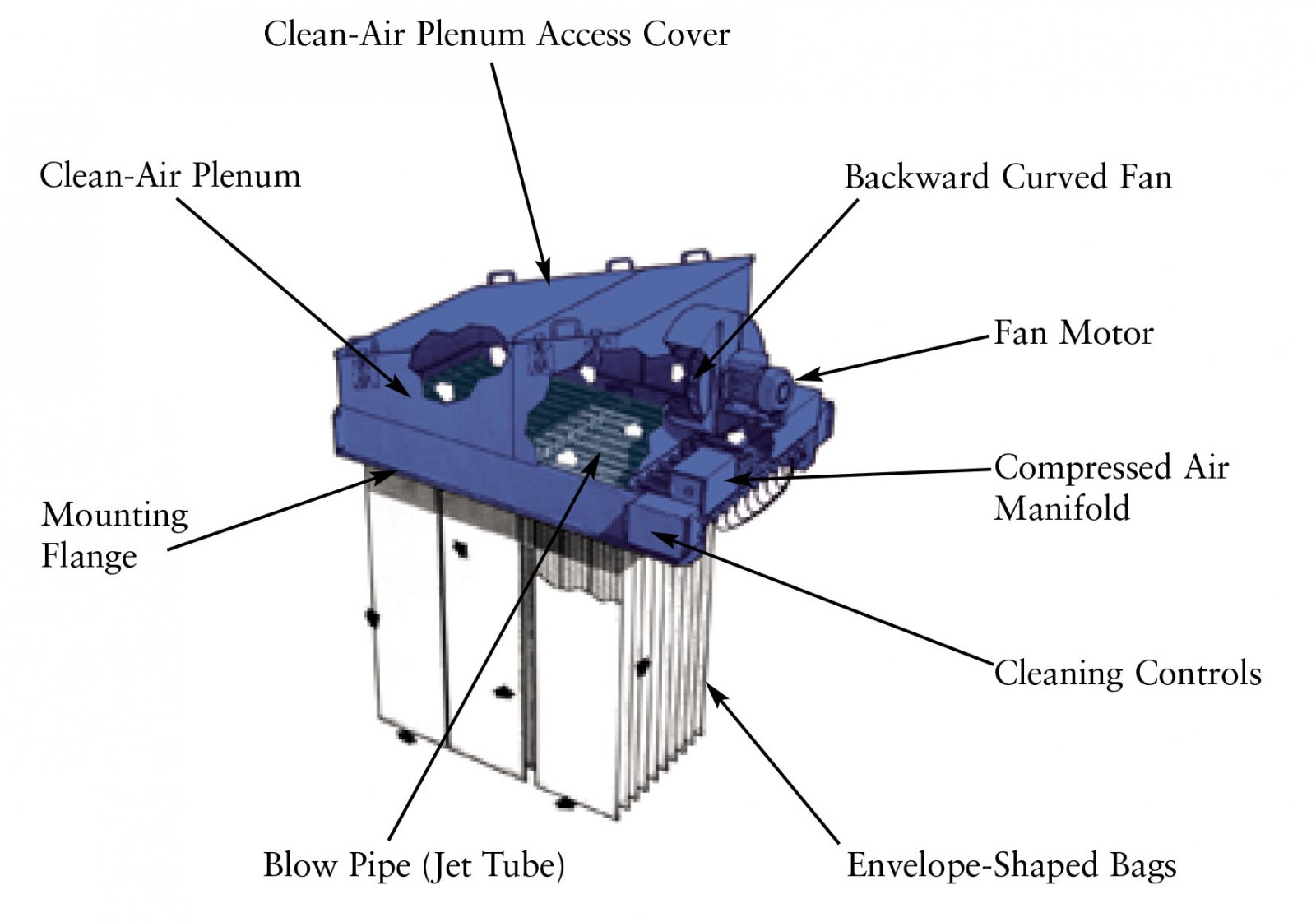 Clean-Air Plenum Access Cover

Clean-Air Plenum

Backward Curved Fan

Fan Motor

Compressed Air Manifold

Mounting Flange

Cleaning Controls

Blow Pipe (Jet Tube)

Envelope-Shaped Bags