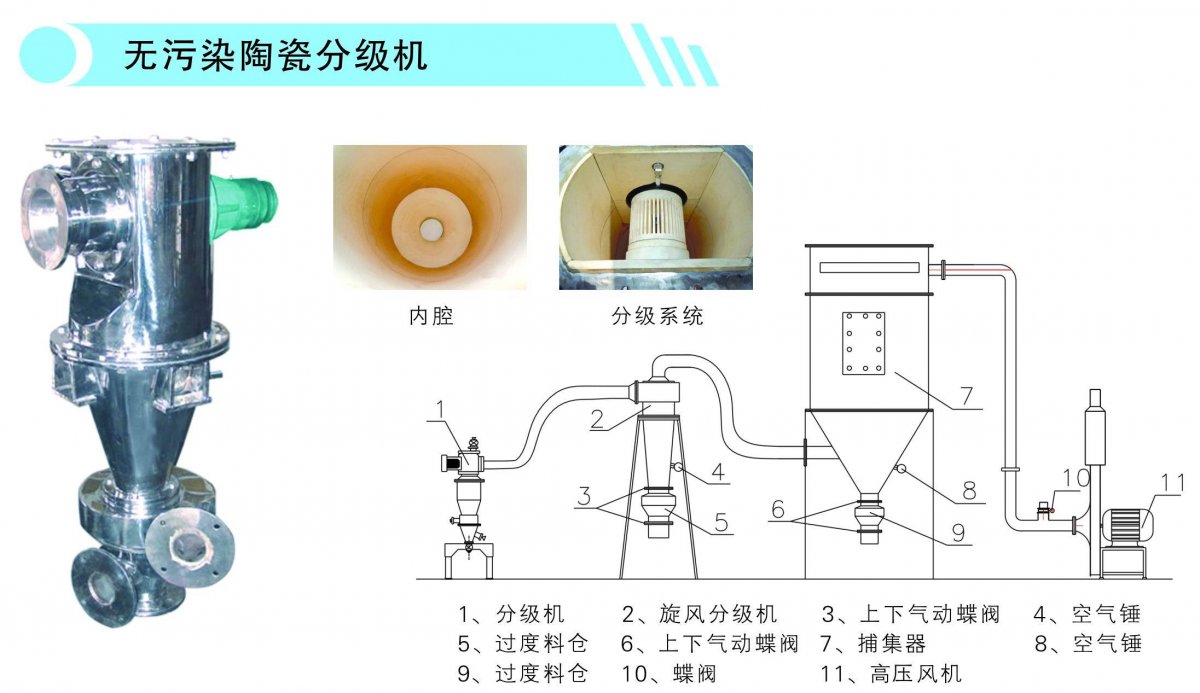 无污染陶瓷分级机

内腔

分级系统

1

2

3

4

5

6

7

8

9

10

11

1、分级机　2、旋风分级机　3、上下气动蝶阀　4、空气锤
5、过度料仓　6、上下气动蝶阀　7、捕集器　8、空气锤
9、过度料仓　10、蝶阀　11、高压风机