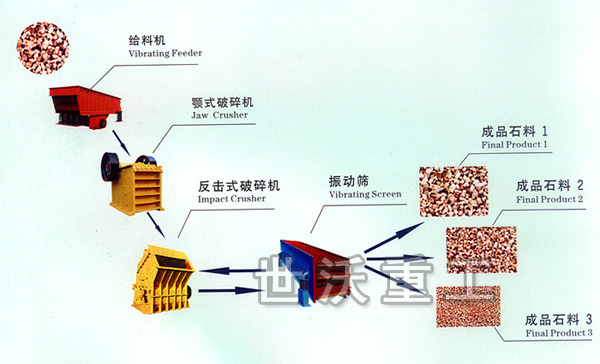 给料机
Vibrating Feeder

颚式破碎机
Jaw Crusher

反击式破碎机
Impact Crusher

振动筛
Vibrating Screen

成品石料 1
Final Product 1

成品石料 2
Final Product 2

成品石料 3
Final Product 3

世沃重工