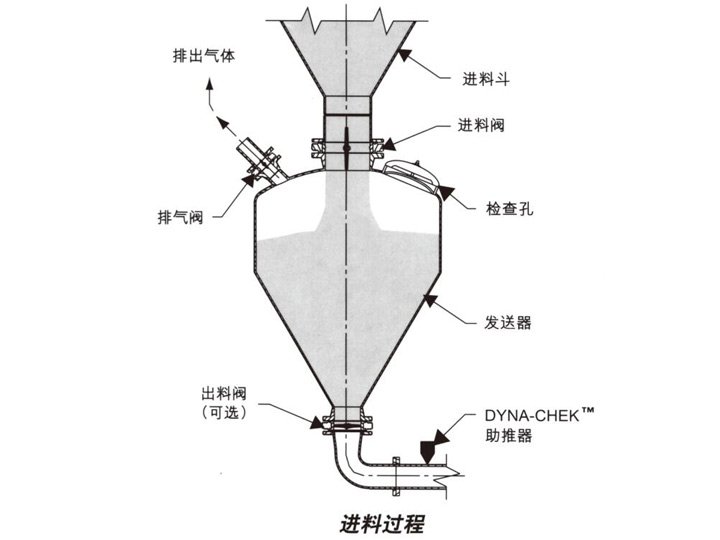 排出气体

进料斗

进料阀

排气阀

检查孔

发送器

出料阀
（可选）

DYNA-CHEK™
助推器

进料过程