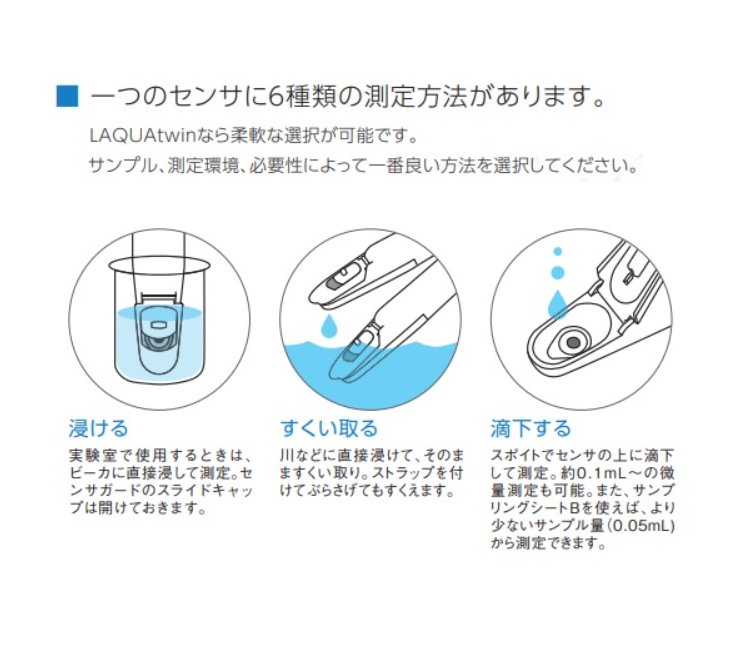 ■ 一つのセンサに6種類の測定方法があります。

LAQUAtwinなら柔軟な選択が可能です。
サンプル、測定環境、必要性によって一番良い方法を選択してください。

浸ける

実験室で使用するときは、ビーカに直接浸して測定。センサガードのスライドキャップは開けておきます。

すくい取る

川などに直接浸けて、そのまますくい取り。ストラップを付けてぶらさげてもすくえます。

滴下する

スポイトでセンサの上に滴下して測定。約0.1mL～の微量測定も可能。また、サンプリングシートBを使えば、より少ないサンプル量（0.05mL）から測定できます。