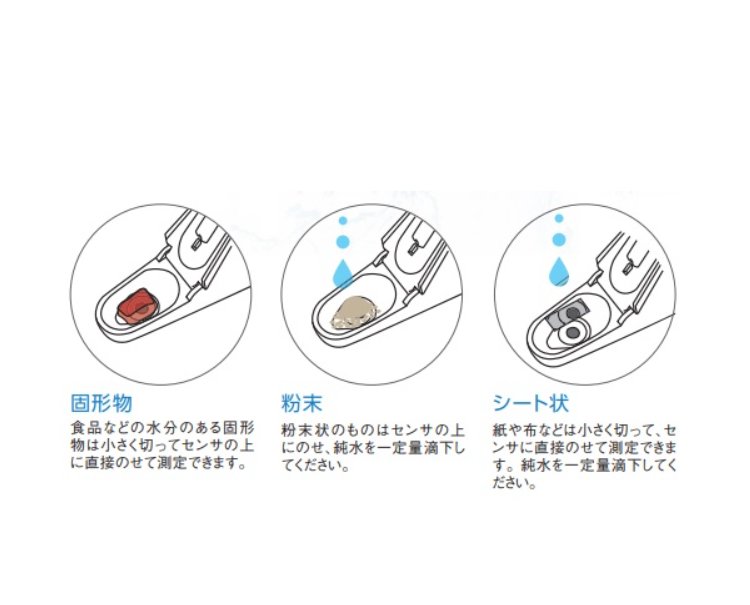 固形物
食品などの水分のある固形物は小さく切ってセンサの上に直接のせて測定できます。

粉末
粉末状のものはセンサの上にのせ、純水を一定量滴下してください。

シート状
紙や布などは小さく切って、センサに直接のせて測定できます。純水を一定量滴下してください。