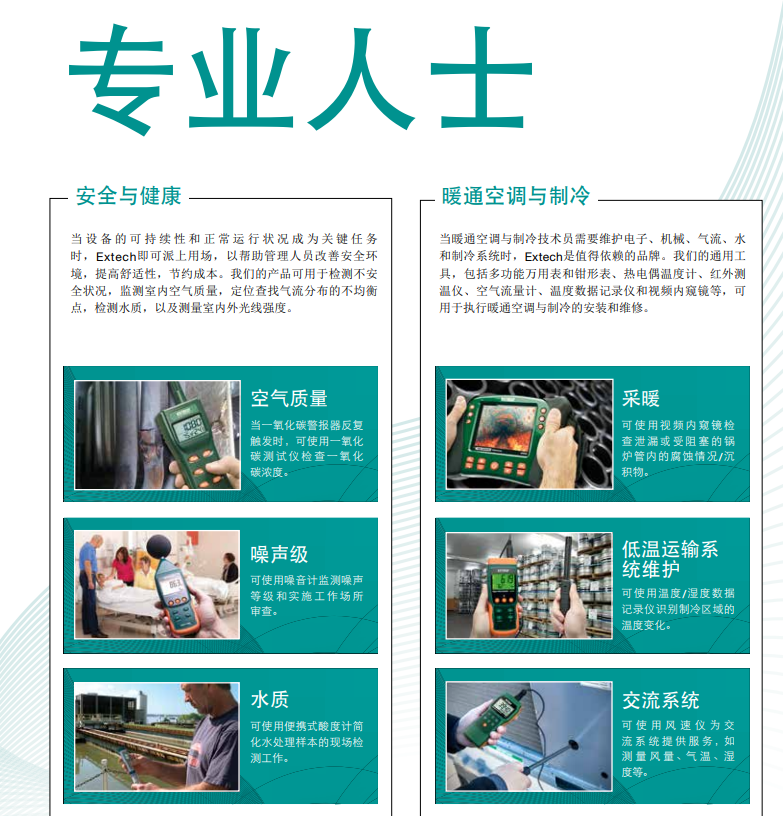 专业人士

安全与健康

当设备的可持续性和正常运行状况成为关键任务时，Extech即可派上用场，以帮助管理人员改善安全环境，提高舒适性，节约成本。我们的产品可用于检测不安全状况，监测室内空气质量，定位查找气流分布的不均衡点，检测水质，以及测量室内外光线强度。

空气质量

当一氧化碳警报器反复触发时，可使用一氧化碳测试仪检查一氧化碳浓度。

噪声级

可使用噪音计监测噪声等级和实施工作场所审查。

水质

可使用便携式酸度计简化水处理样本的现场检测工作。

暖通空调与制冷

当暖通空调与制冷技术员需要维护电子、机械、气流、水和制冷系统时，Extech是值得依赖的品牌。我们的通用工具，包括多功能万用表和钳形表、热电偶温度计、红外测温仪、空气流量计、温度数据记录仪和视频内窥镜等，可用于执行暖通空调与制冷的安装和维修。

采暖

可使用视频内窥镜检查泄漏或受阻塞的锅炉管内的腐蚀情况/沉积物。

低温运输系统维护

可使用温度/湿度数据记录仪识别制冷区域的温度变化。

交流系统

可使用风速仪为交流系统提供服务，如测量风量、气温、湿度等。