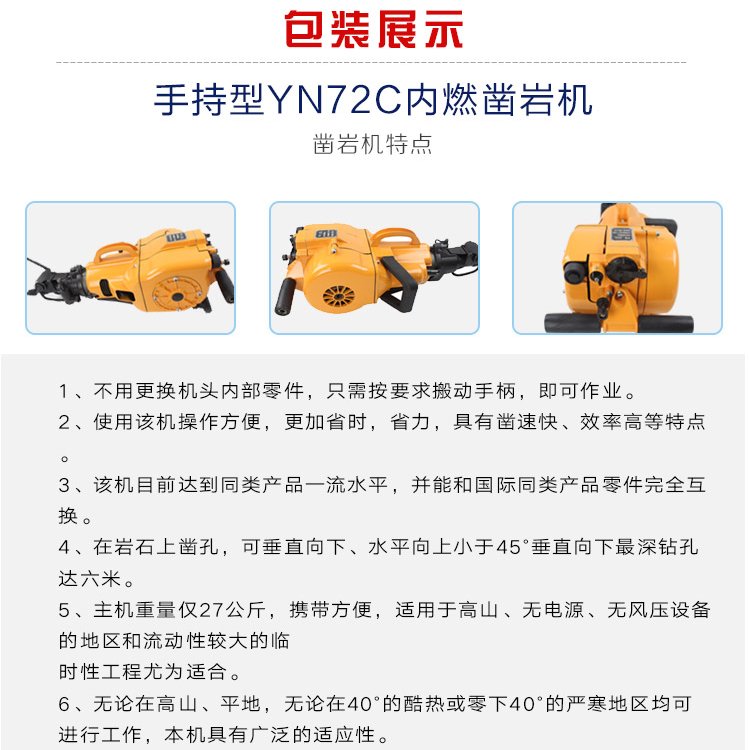 包装展示

手持型YN72C内燃凿岩机

凿岩机特点

1、不用更换机头内部零件，只需按要求搬动手柄，即可作业。

2、使用该机操作方便，更加省时，省力，具有凿速快、效率高等特点。

3、该机目前达到同类产品一流水平，并能和国际同类产品零件完全互换。

4、在岩石上凿孔，可垂直向下、水平向上小于45°垂直向下最深钻孔达六米。

5、主机重量仅27公斤，携带方便，适用于高山、无电源、无风压设备的地区和流动性较大的临时性工程尤为适合。

6、无论在高山、平地，无论在40°的酷热或零下40°的严寒地区均可进行工作，本机具有广泛的适应性。