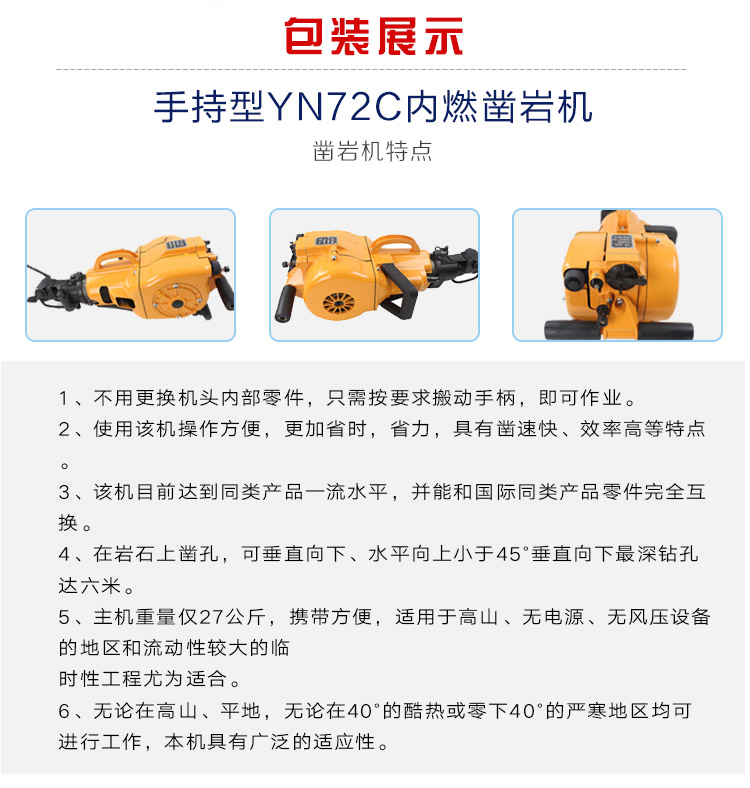 包装展示

手持型YN72C内燃凿岩机

凿岩机特点

1、不用更换机头内部零件，只需按要求搬动手柄，即可作业。
2、使用该机操作方便，更加省时，省力，具有凿速快、效率高等特点。
3、该机目前达到同类产品一流水平，并能和国际同类产品零件完全互换。
4、在岩石上凿孔，可垂直向下、水平向上小于45°垂直向下最深钻孔达六米。
5、主机重量仅27公斤，携带方便，适用于高山、无电源、无风压设备的地区和流动性较大的临
时性工程尤为适合。
6、无论在高山、平地，无论在40°的酷热或零下40°的严寒地区均可进行工作，本机具有广泛的适应性。