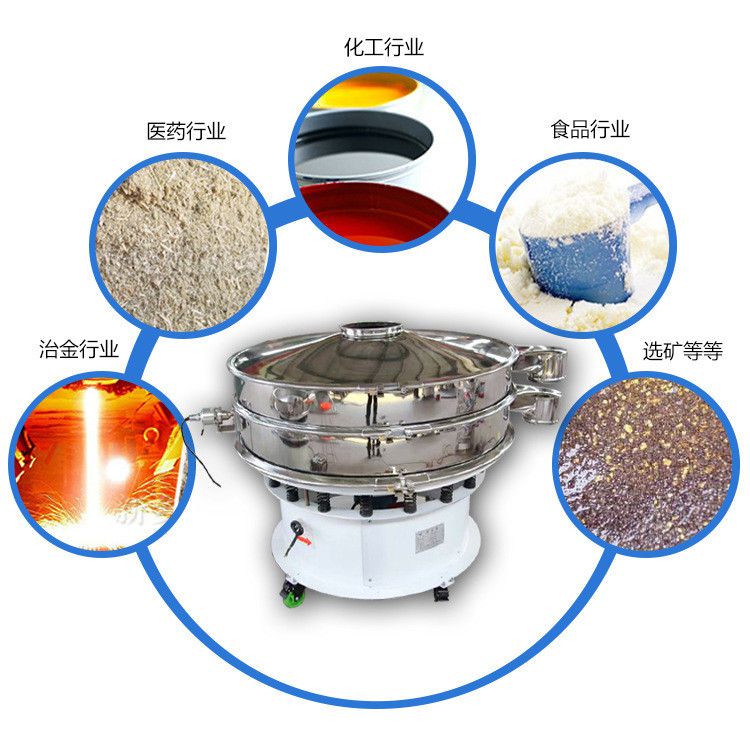 化工行业

医药行业

食品行业

治金行业

选矿等等