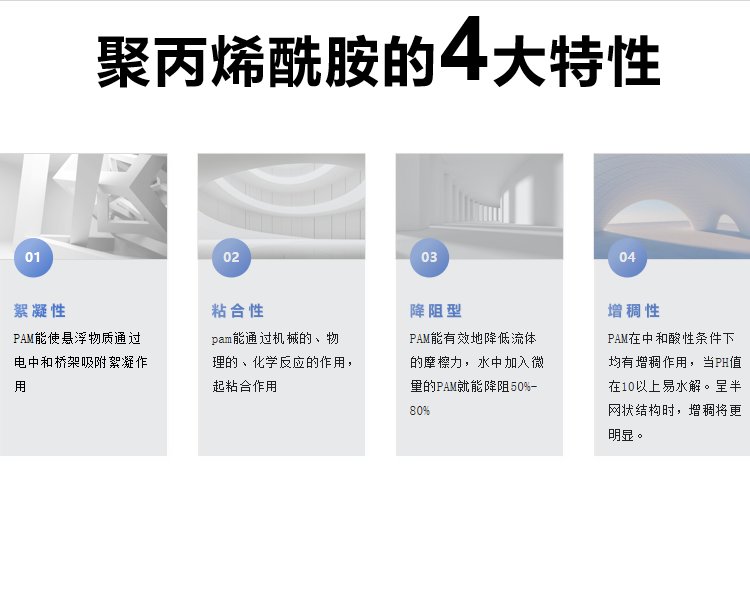 聚丙烯酰胺的4大特性

01
絮凝性
PAM能使悬浮物质通过电中和桥架吸附絮凝作用

02
粘合性
pam能通过机械的、物理的、化学反应的作用，起粘合作用

03
降阻型
PAM能有效地降低流体的摩擦力，水中加入微量的PAM就能降阻50%-80%

04
增稠性
PAM在中和酸性条件下均有增稠作用，当PH值在10以上易水解。呈半网状结构时，增稠将更明显。