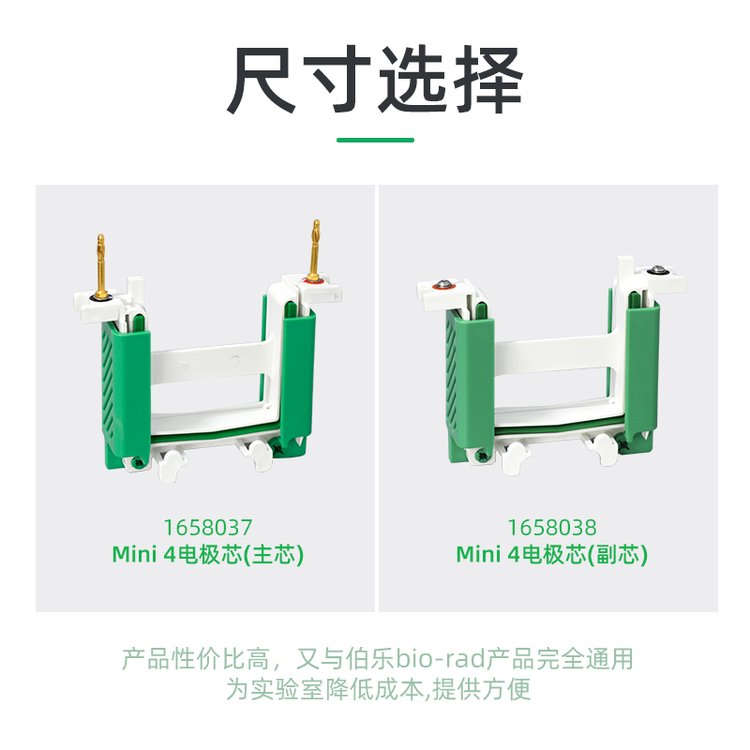 尺寸选择

1658037
Mini 4电极芯(主芯)

1658038
Mini 4电极芯(副芯)

产品性价比高，又与伯乐bio-rad产品完全通用
为实验室降低成本,提供方便